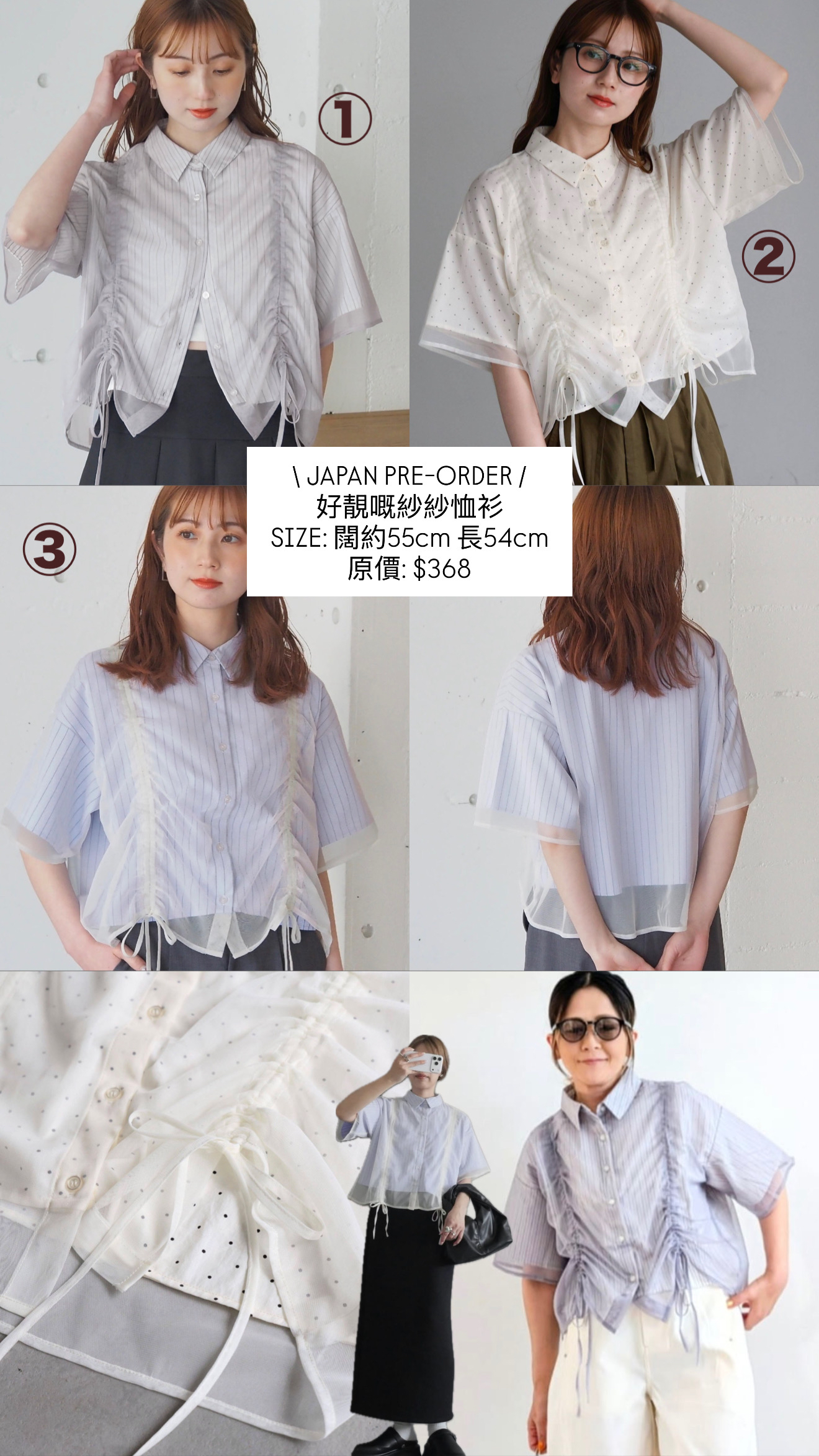 ①

②

\ JAPAN PRE-ORDER /
好靚嘅紗紗恤衫
SIZE: 闊約55cm 長54cm
原價: $368

③