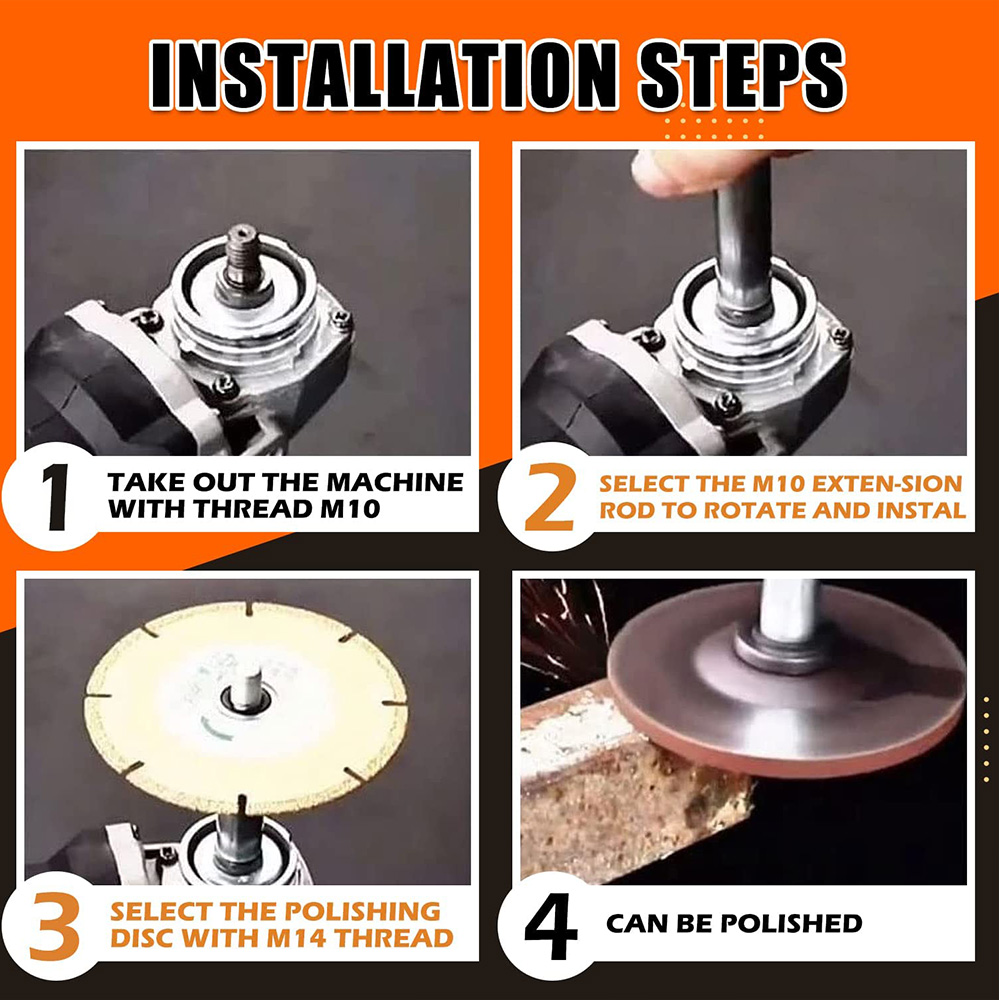 INSTALLATION STEPS

1 TAKE OUT THE MACHINE WITH THREAD M10

2 SELECT THE M10 EXTEN-SION ROD TO ROTATE AND INSTAL

3 SELECT THE POLISHING DISC WITH M14 THREAD

4 CAN BE POLISHED