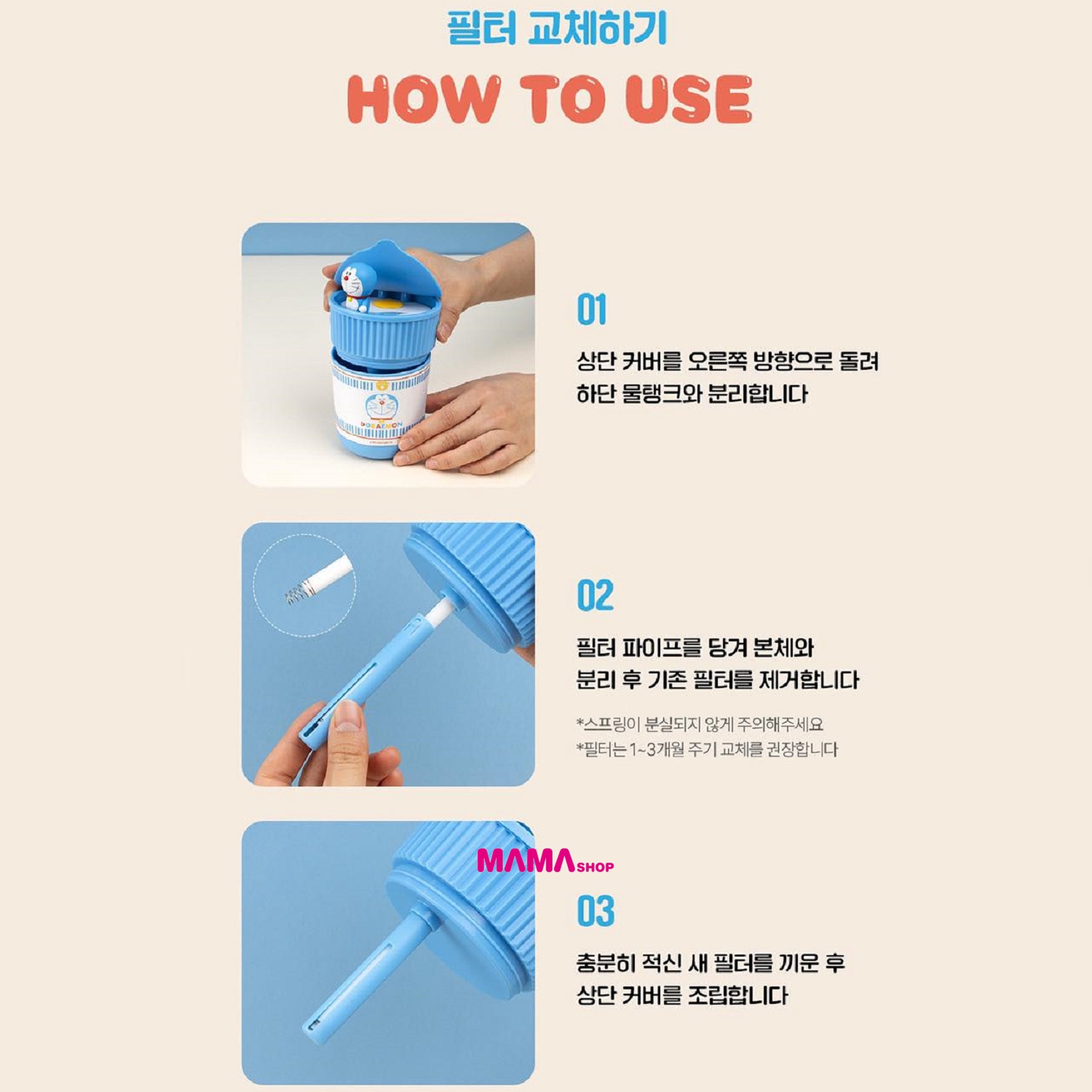 필터 교체하기

HOW TO USE

DORAEMON

01

상단 커버를 오른쪽 방향으로 돌려 하단 물탱크와 분리합니다

02

필터 파이프를 당겨 본체와 분리 후 기존 필터를 제거합니다

*스프링이 분실되지 않게 주의해주세요
*필터는 1~3개월 주기 교체를 권장합니다

MAMA SHOP

03

충분히 적신 새 필터를 끼운 후 상단 커버를 조립합니다