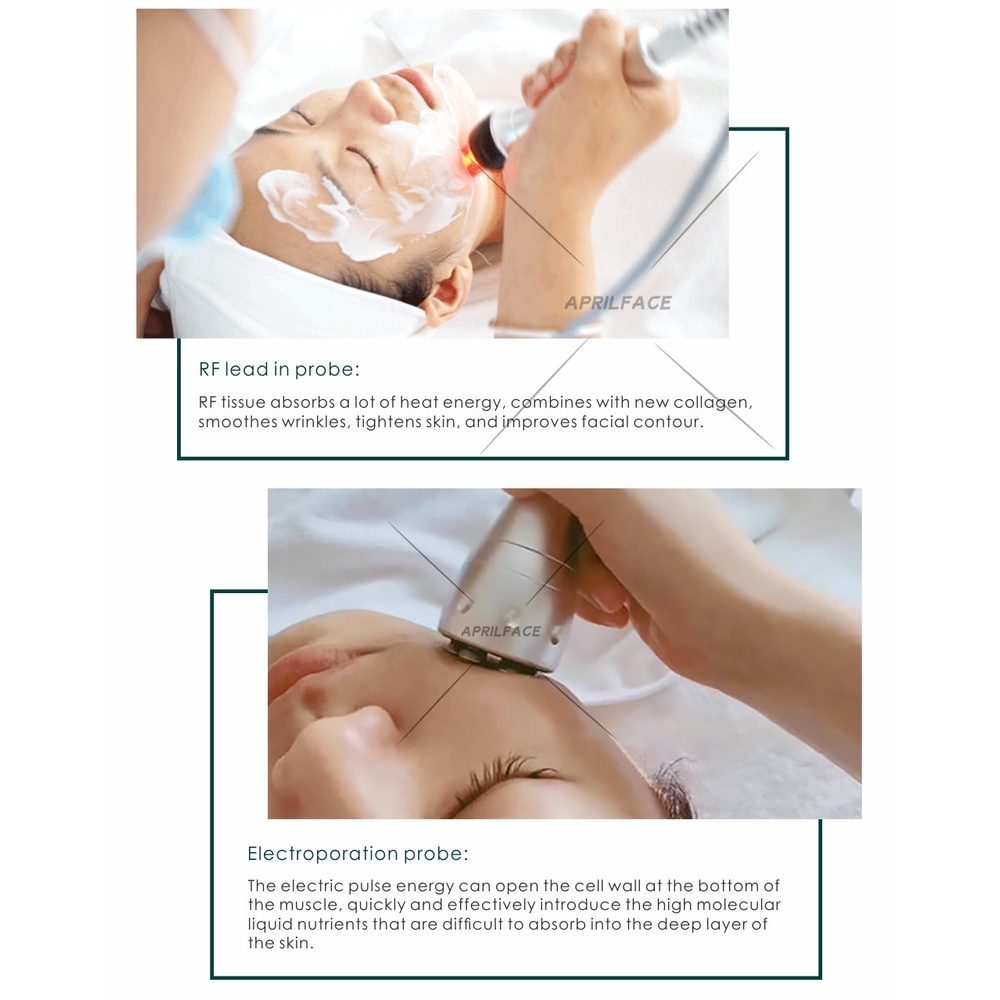 APRILFACE

RF lead in probe:

RF tissue absorbs a lot of heat energy, combines with new collagen, smoothes wrinkles, tightens skin, and improves facial contour.

APRILFACE

Electroporation probe:

The electric pulse energy can open the cell wall at the bottom of the muscle, quickly and effectively introduce the high molecular liquid nutrients that are difficult to absorb into the deep layer of the skin.