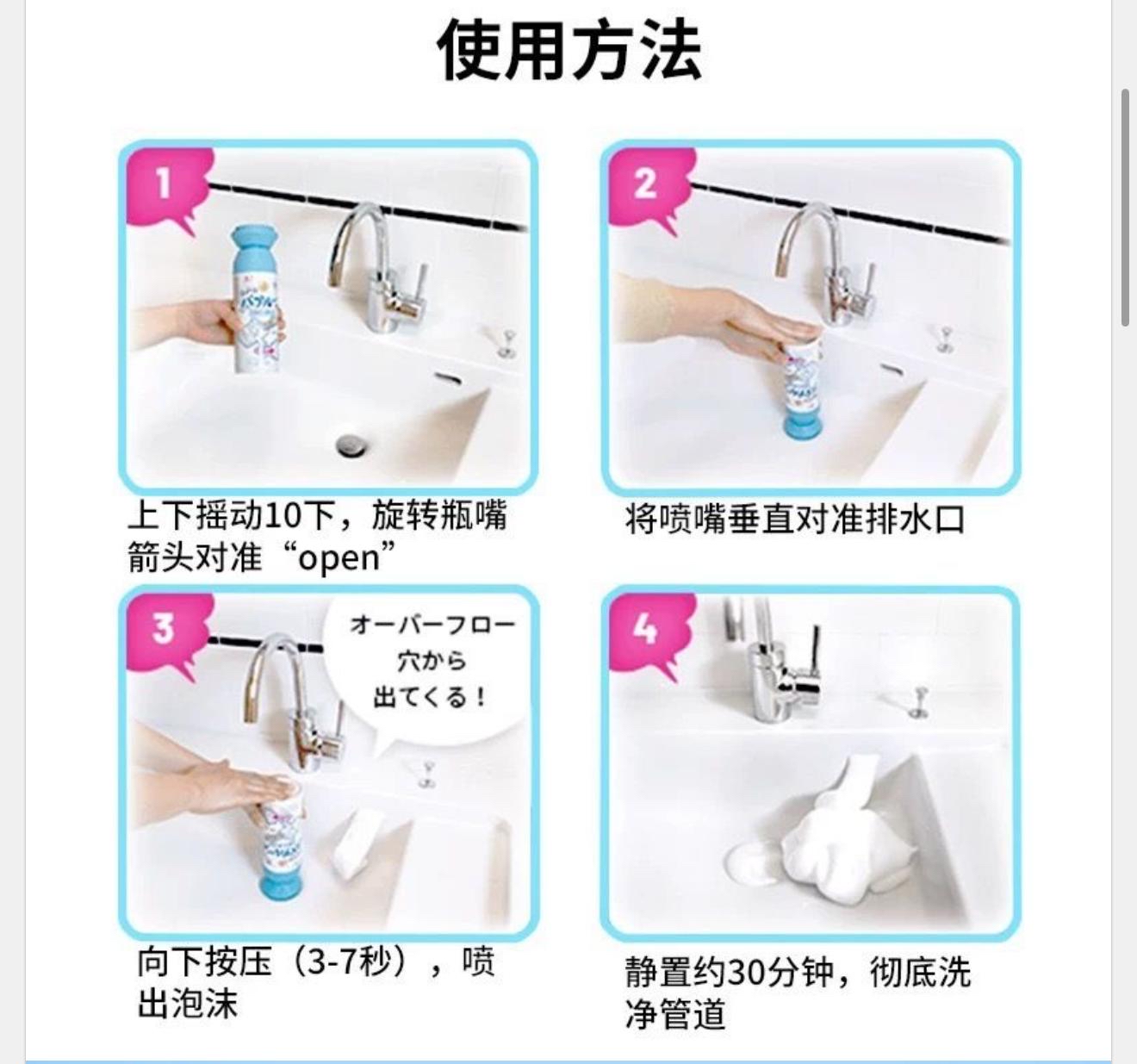 使用方法

1

上下摇动10下，旋转瓶嘴箭头对准“open”

2

将喷嘴垂直对准排水口

3

オーバーフロー穴から出てくる！

向下按压（3-7秒），喷出泡沫

4

静置约30分钟，彻底洗净管道