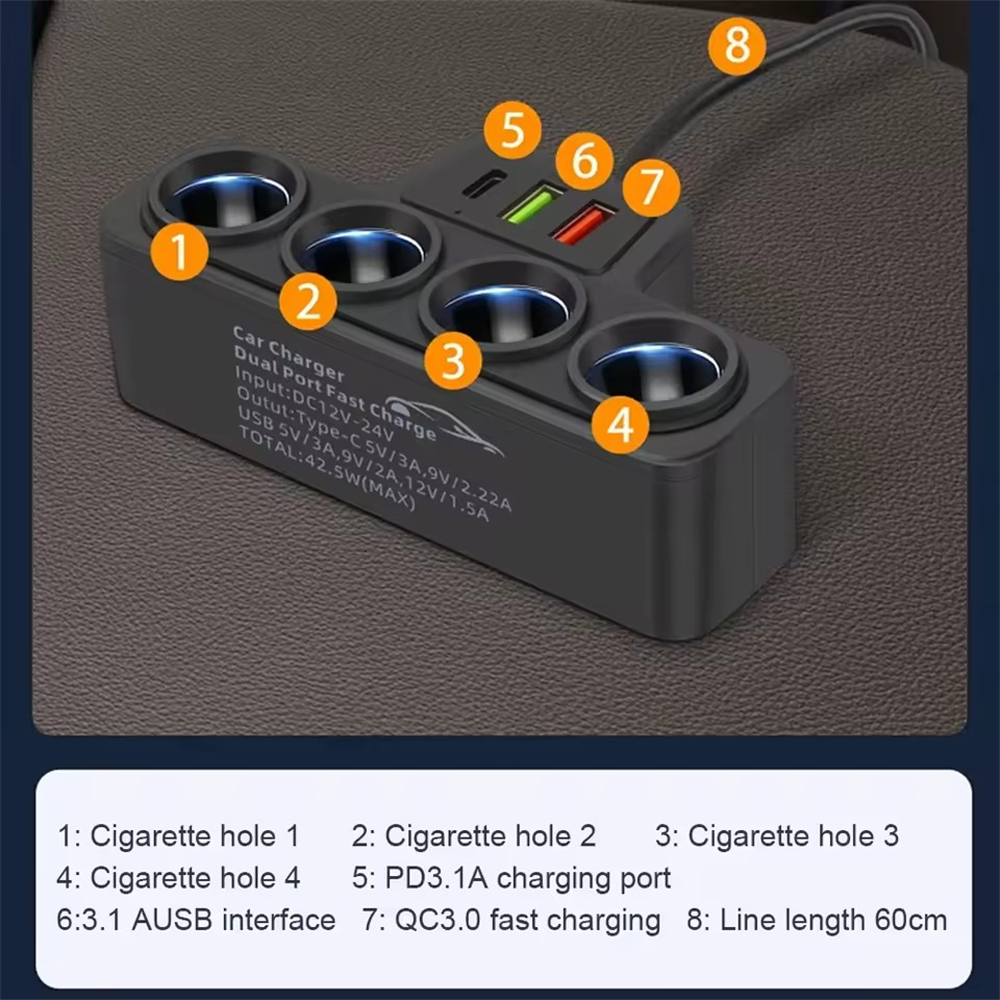 8
5
6
7
1
2
3
4
Car Charger
Dual Port Fast Charge
Input:DC12V-24V
Outut:Type-C 5V/3A,9V/2.22A
USB 5V/3A,9V/2A,12V/1.5A
TOTAL:42.5W(MAX)

1: Cigarette hole 1 2: Cigarette hole 2 3: Cigarette hole 3
4: Cigarette hole 4 5: PD3.1A charging port
6:3.1 AUSB interface 7: QC3.0 fast charging 8: Line length 60cm