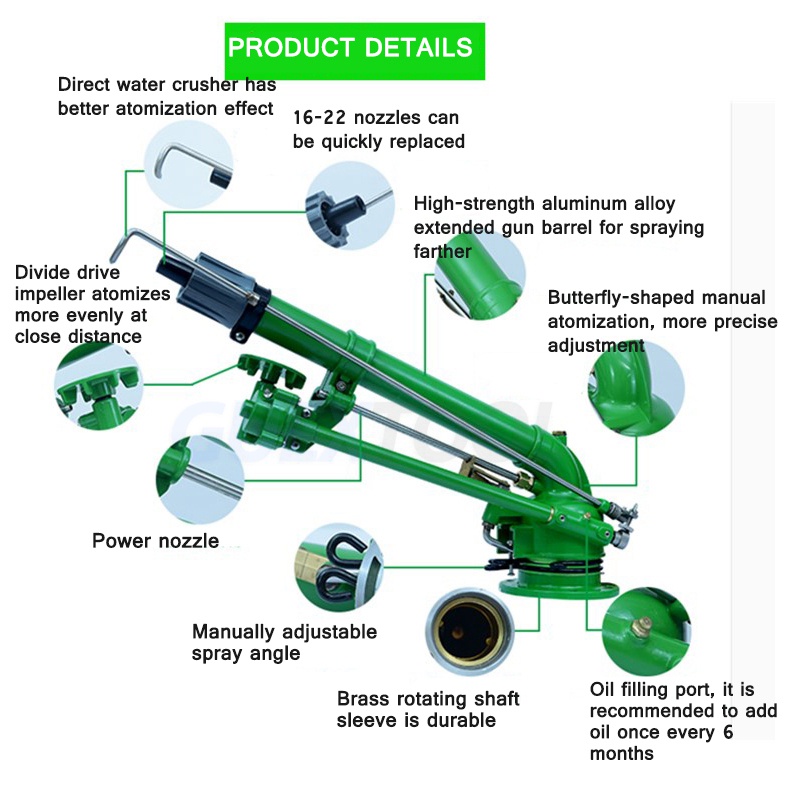 PRODUCT DETAILS

Direct water crusher has better atomization effect

16-22 nozzles can be quickly replaced

High-strength aluminum alloy extended gun barrel for spraying farther

Divide drive impeller atomizes more evenly at close distance

Butterfly-shaped manual atomization, more precise adjustment

Power nozzle

Manually adjustable spray angle

Brass rotating shaft sleeve is durable

Oil filling port, it is recommended to add oil once every 6 months