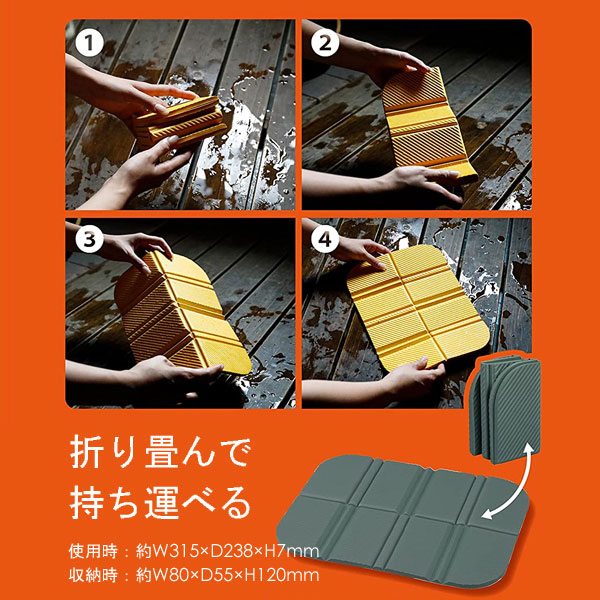 1

2

3

4

折り畳んで
持ち運べる

使用時：約W315×D238×H7mm
収納時：約W80×D55×H120mm