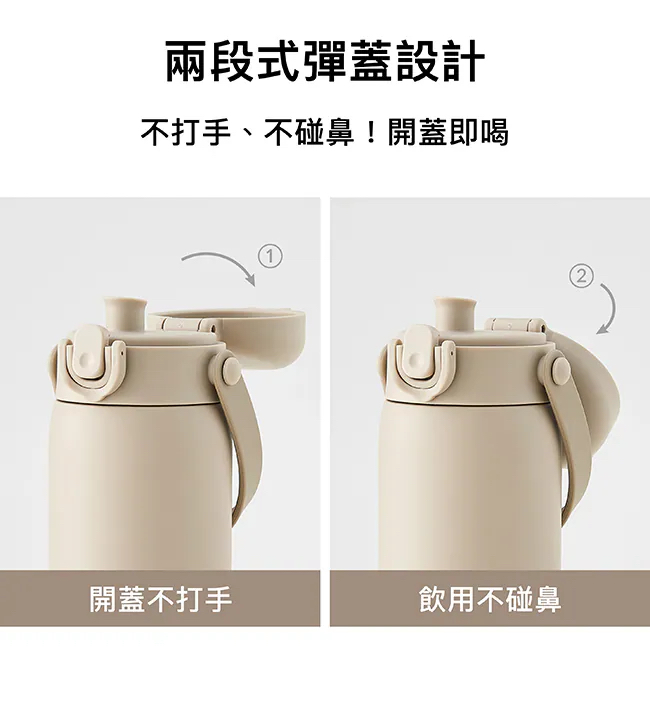 兩段式彈蓋設計

不打手、不碰鼻！開蓋即喝

①

開蓋不打手

②

飲用不碰鼻