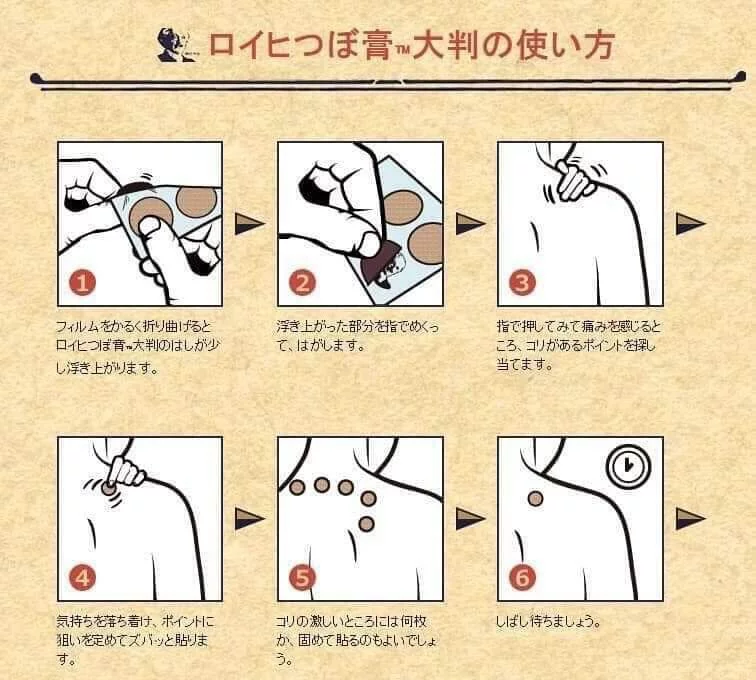 ロイヒつぼ膏™大判の使い方

1
フィルムをかるく折り曲げるとロイヒつぼ膏™大判のはしが少し浮き上がります。

2
浮き上がった部分を指でめくって、はがします。

3
指で押してみて痛みを感じるところ、コリがあるポイントを探し当てます。

4
気持ちを落ち着け、ポイントに狙いを定めてズバッと貼ります。

5
コリの激しいところには何枚か、固めて貼るのもよいでしょう。

6
しばし待ちましょう。