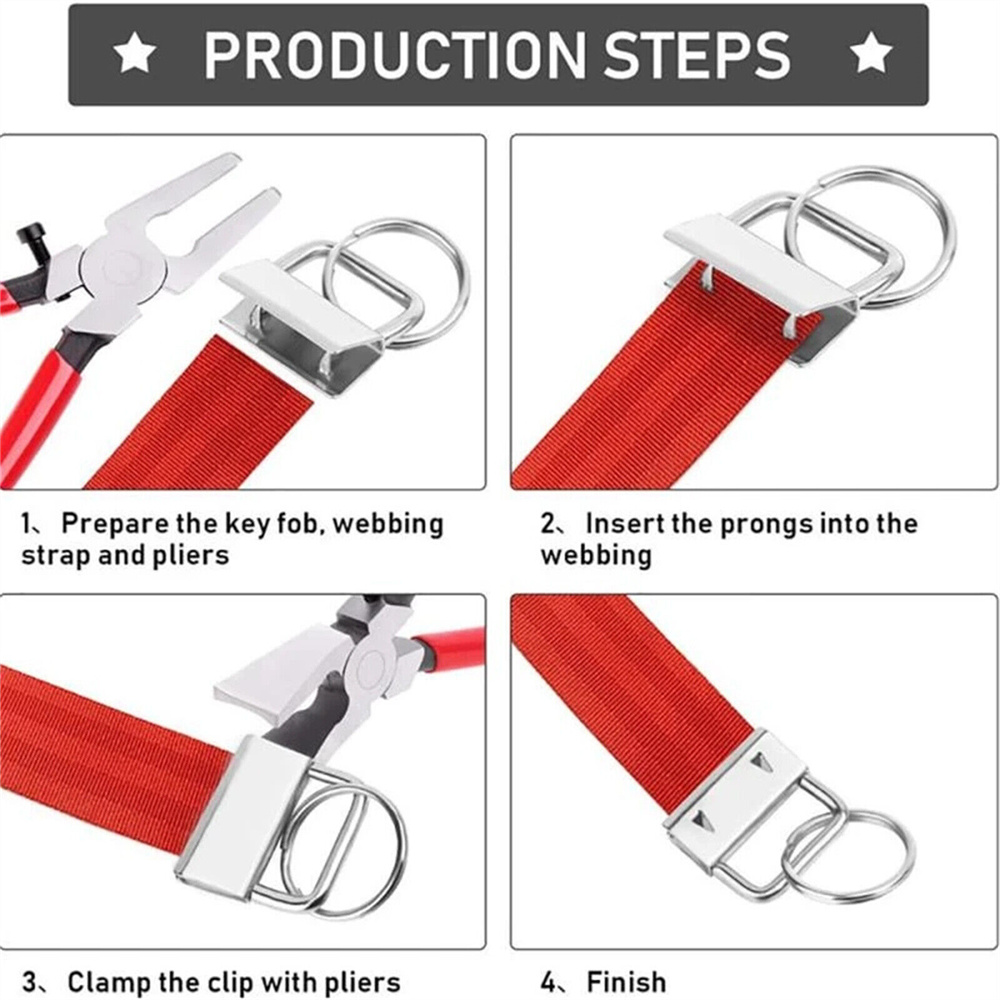 ★ PRODUCTION STEPS ★

1、Prepare the key fob, webbing strap and pliers

2、Insert the prongs into the webbing

3、Clamp the clip with pliers

4、Finish