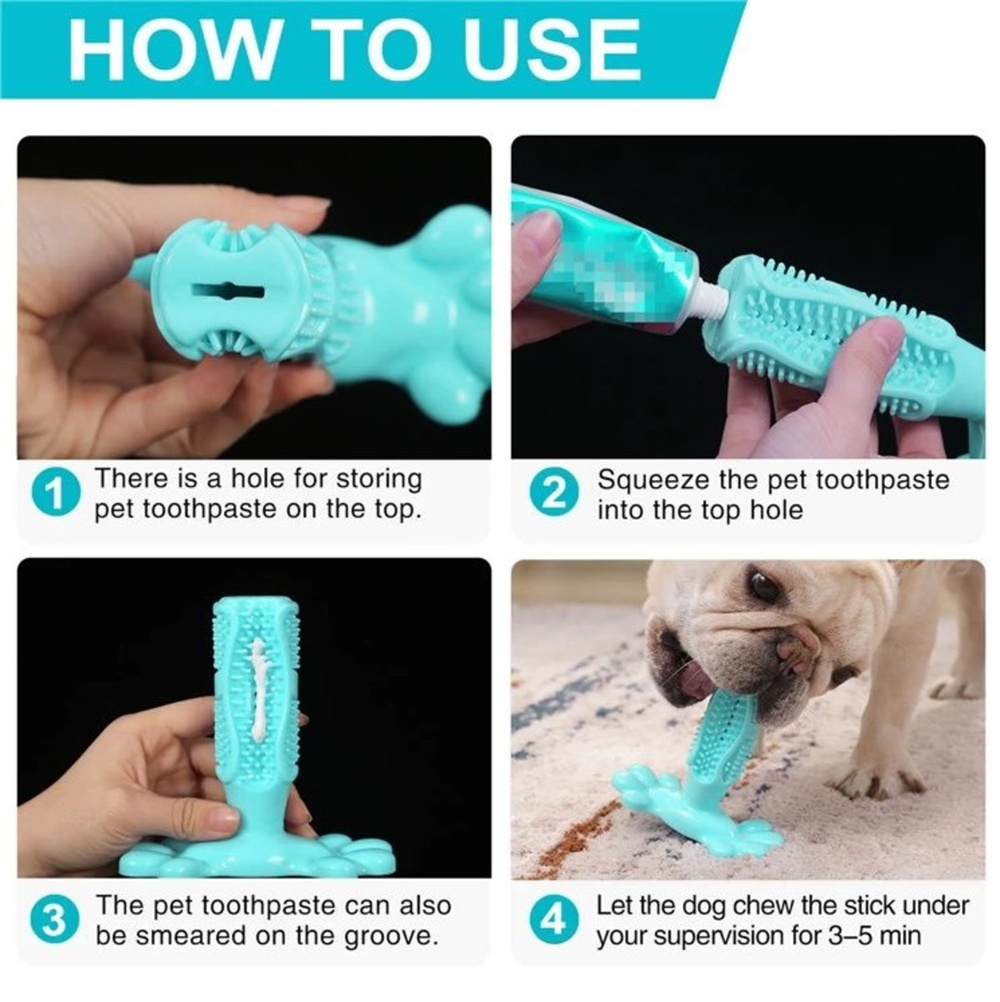 HOW TO USE

1 There is a hole for storing pet toothpaste on the top.

2 Squeeze the pet toothpaste into the top hole

3 The pet toothpaste can also be smeared on the groove.

4 Let the dog chew the stick under your supervision for 3–5 min