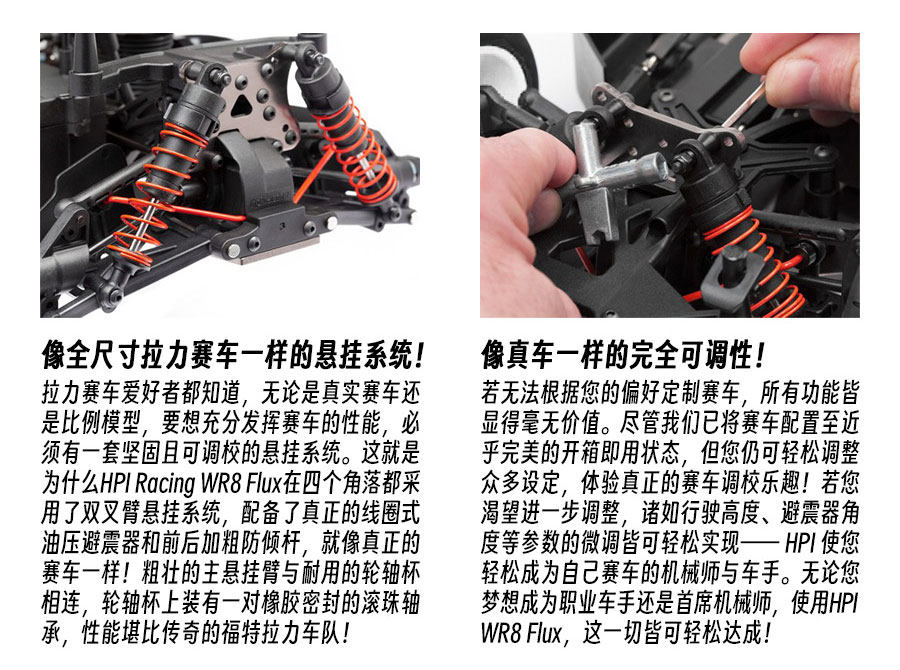 像全尺寸拉力赛车一样的悬挂系统！

拉力赛车爱好者都知道，无论是真实赛车还是比例模型，要想充分发挥赛车的性能，必须有一套坚固且可调校的悬挂系统。这就是为什么HPI Racing WR8 Flux在四个角落都采用了双叉臂悬挂系统，配备了真正的线圈式油压避震器和前后加粗防倾杆，就像真正的赛车一样！粗壮的主悬挂臂与耐用的轮轴杯相连，轮轴杯上装有一对橡胶密封的滚珠轴承，性能堪比传奇的福特拉力车队！

像真车一样的完全可调性！

若无法根据您的偏好定制赛车，所有功能皆显得毫无价值。尽管我们已将赛车配置至近乎完美的开箱即用状态，但您仍可轻松调整众多设定，体验真正的赛车调校乐趣！若您渴望进一步调整，诸如行驶高度、避震器角度等参数的微调皆可轻松实现—— HPI 使您轻松成为自己赛车的机械师与车手。无论您梦想成为职业车手还是首席机械师，使用HPI WR8 Flux，这一切皆可轻松达成！