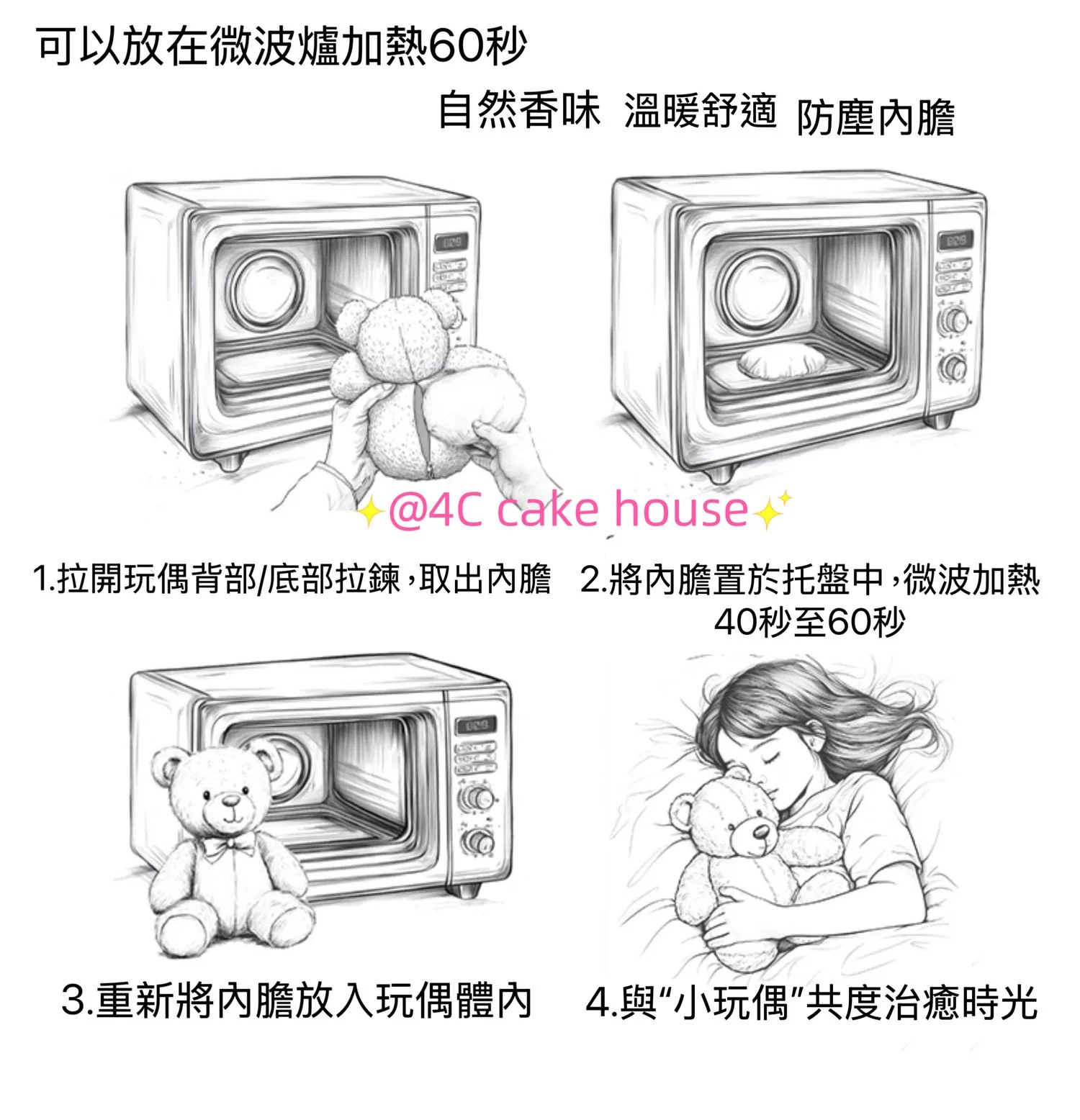 可以放在微波爐加熱60秒

自然香味 溫暖舒適 防塵內膽

✨@4C cake house✨

1.拉開玩偶背部/底部拉鍊，取出內膽

2.將內膽置於托盤中，微波加熱40秒至60秒

3.重新將內膽放入玩偶體內

4.與“小玩偶”共度治癒時光