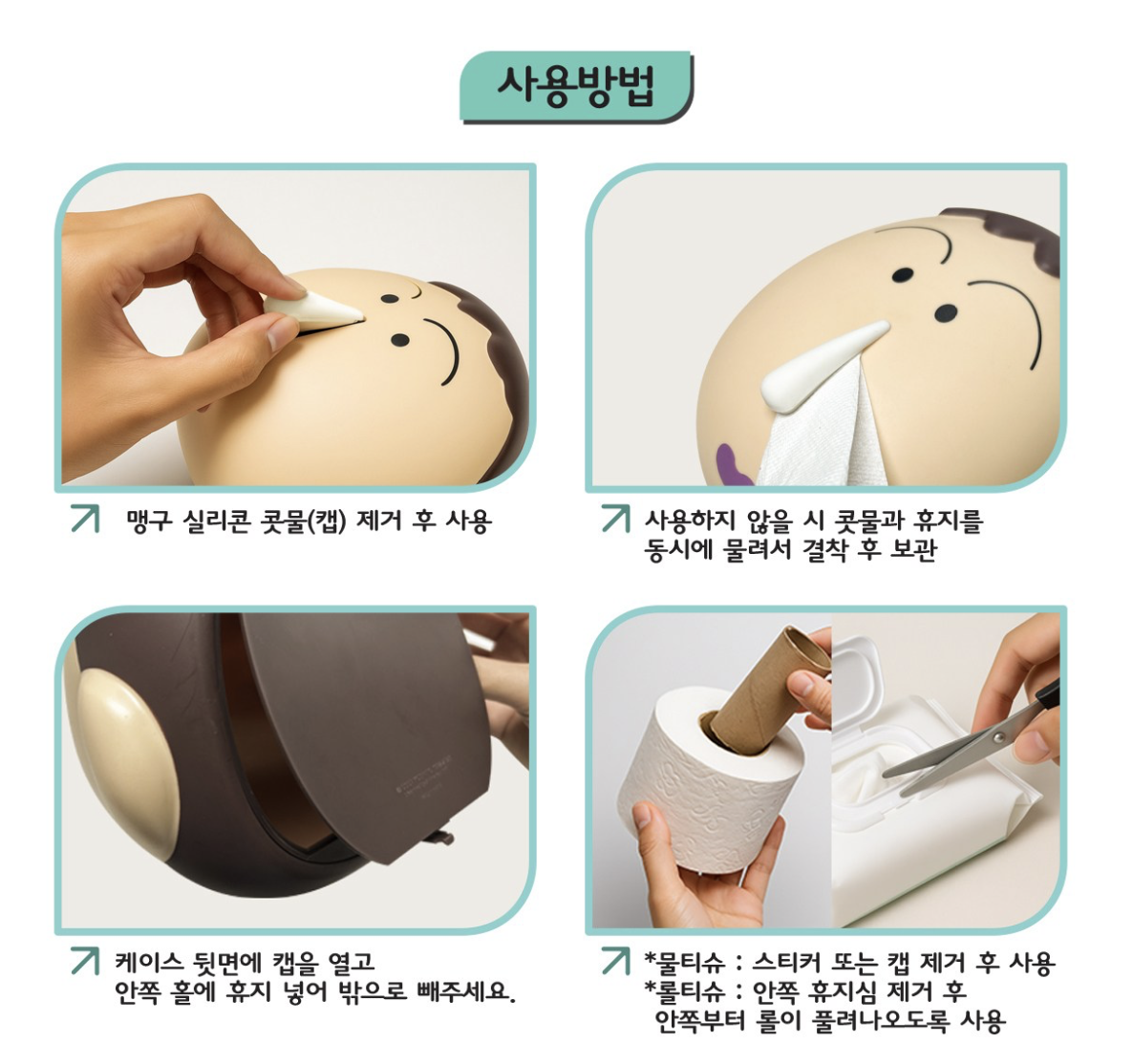 사용방법

맹구 실리콘 콧물(캡) 제거 후 사용

사용하지 않을 시 콧물과 휴지를 동시에 물려서 결착 후 보관

케이스 뒷면에 캡을 열고 안쪽 홀에 휴지 넣어 밖으로 빼주세요.

*물티슈 : 스티커 또는 캡 제거 후 사용
*롤티슈 : 안쪽 휴지심 제거 후 안쪽부터 롤이 풀려나오도록 사용