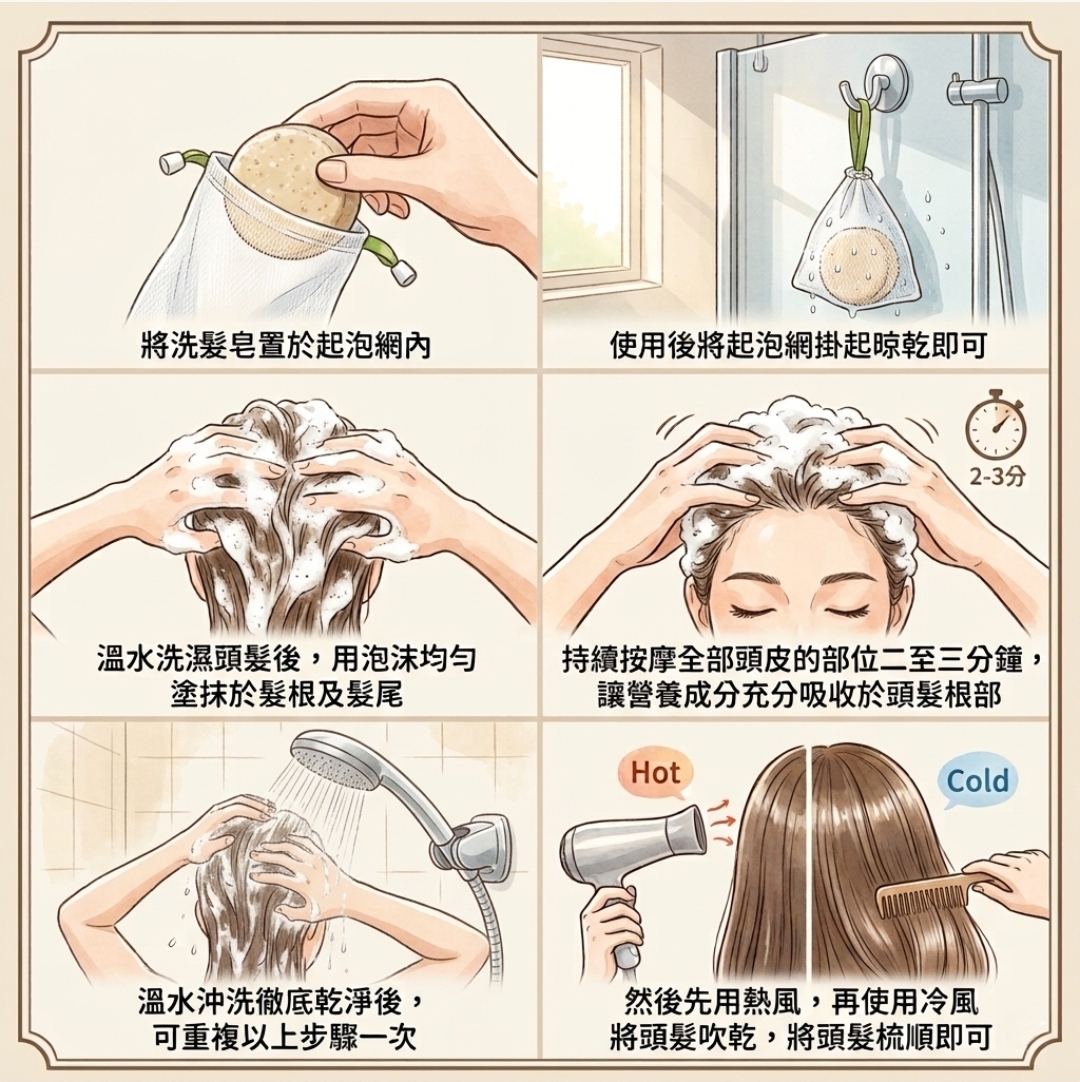 將洗髮皂置於起泡網內

使用後將起泡網掛起晾乾即可

溫水洗濕頭髮後，用泡沫均勻塗抹於髮根及髮尾

2-3分

持續按摩全部頭皮的部位二至三分鐘，讓營養成分充分吸收於頭髮根部

溫水沖洗徹底乾淨後，可重複以上步驟一次

Hot

Cold

然後先用熱風，再使用冷風將頭髮吹乾，將頭髮梳順即可