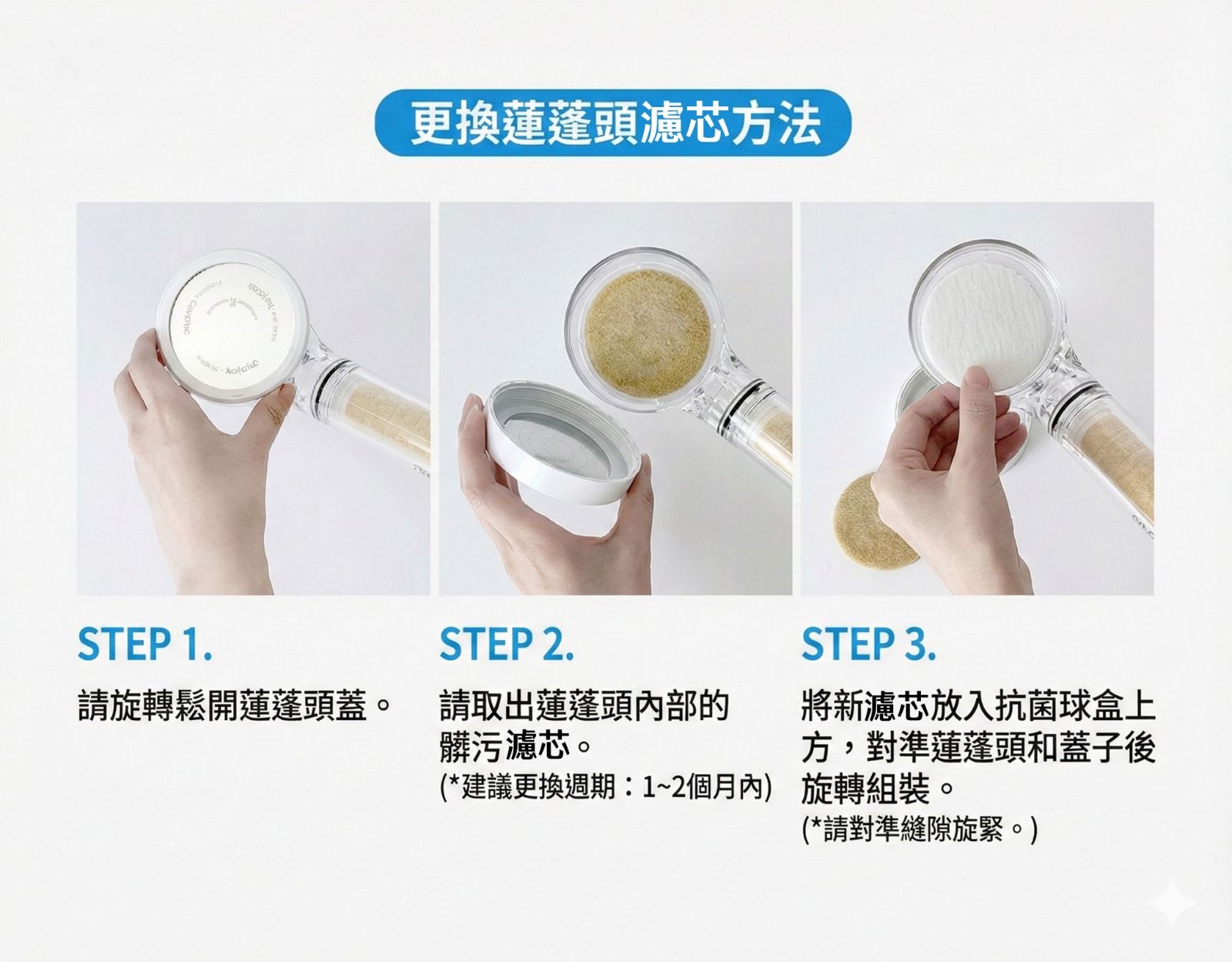 更換蓮蓬頭濾芯方法

STEP 1.

請旋轉鬆開蓮蓬頭蓋。

STEP 2.

請取出蓮蓬頭內部的髒污濾芯。

(*建議更換週期：1~2個月內)

STEP 3.

將新濾芯放入抗菌球盒上方，對準蓮蓬頭和蓋子後旋轉組裝。

(*請對準縫隙旋緊。)