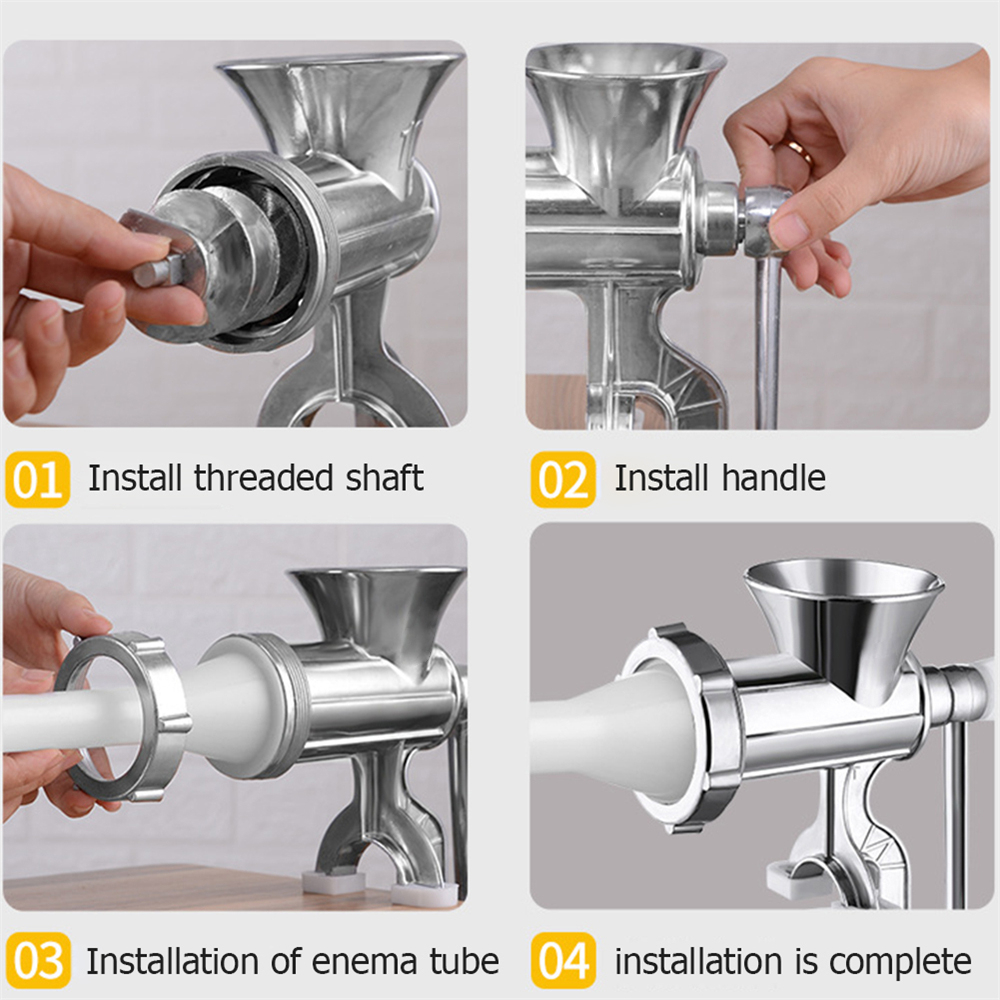 01 Install threaded shaft

02 Install handle

03 Installation of enema tube

04 installation is complete