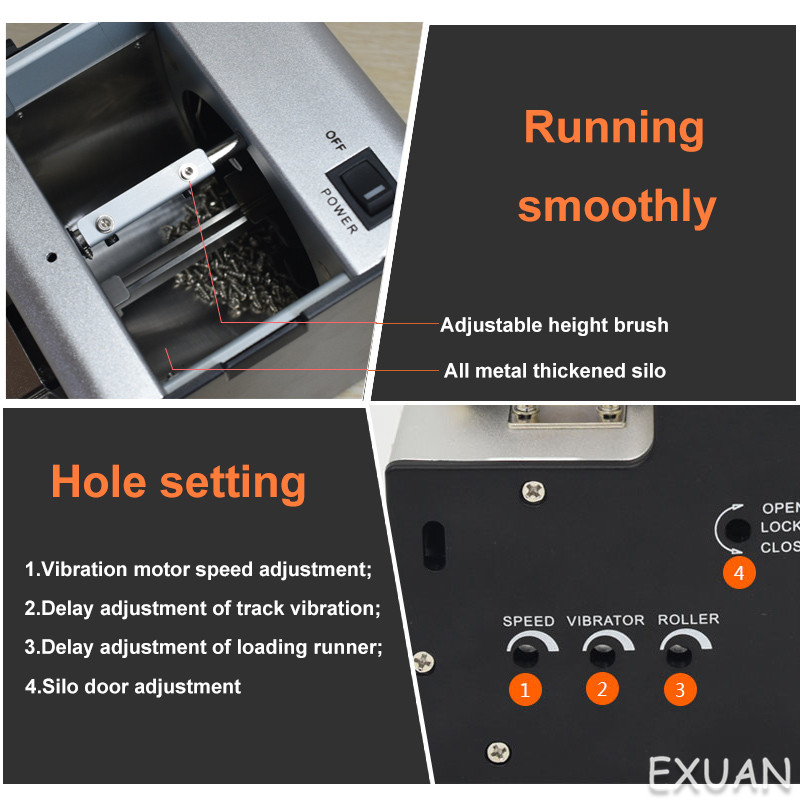 OFF
POWER

Running smoothly

Adjustable height brush
All metal thickened silo

Hole setting

1.Vibration motor speed adjustment;
2.Delay adjustment of track vibration;
3.Delay adjustment of loading runner;
4.Silo door adjustment

OPEN
LOCK
CLOS
4
SPEED
VIBRATOR
ROLLER
1
2
3

EXUAN