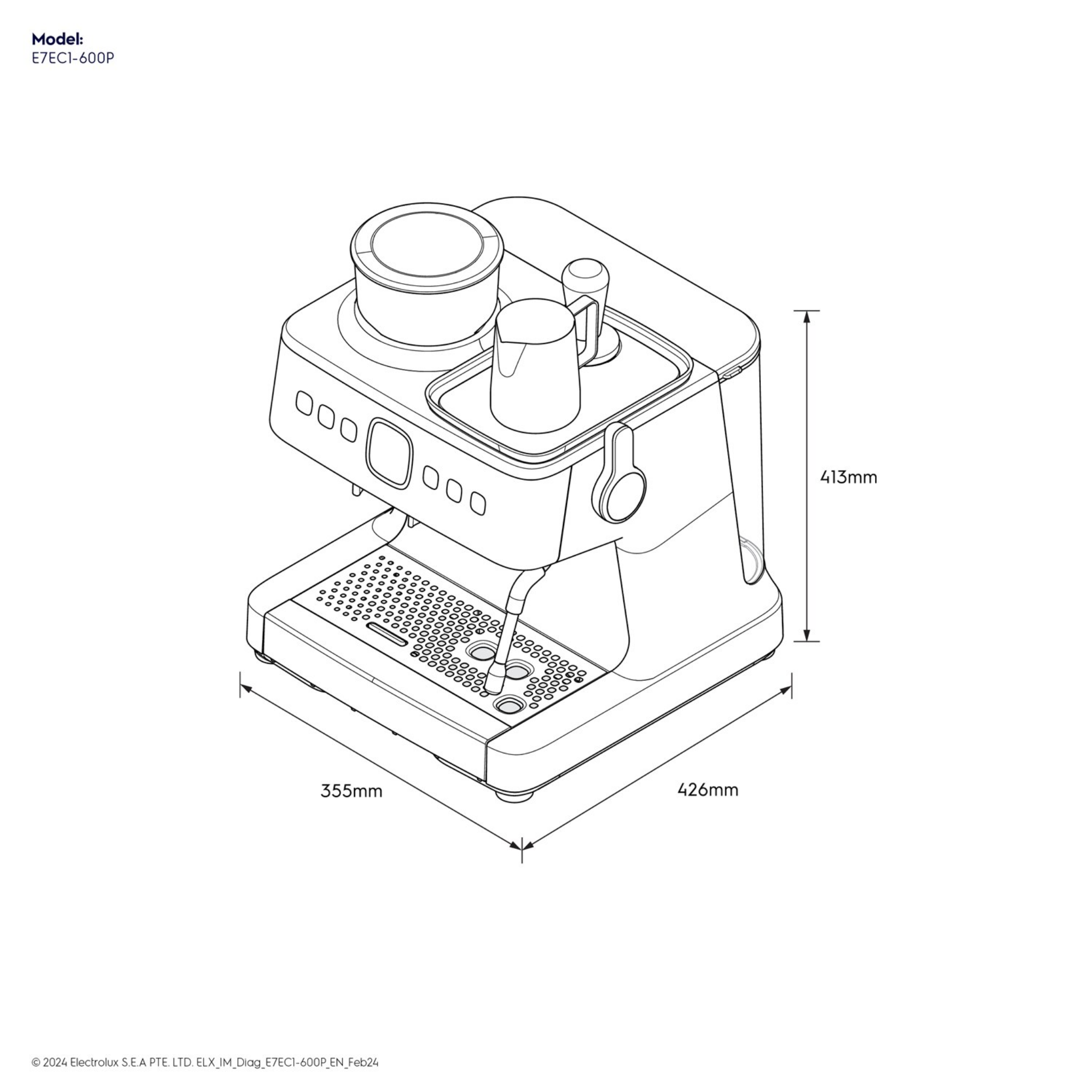 Model:
E7EC1-600P

413mm

355mm

426mm

© 2024 Electrolux S.E.A PTE. LTD. ELX_IM_Diag_E7EC1-600P_EN_Feb24