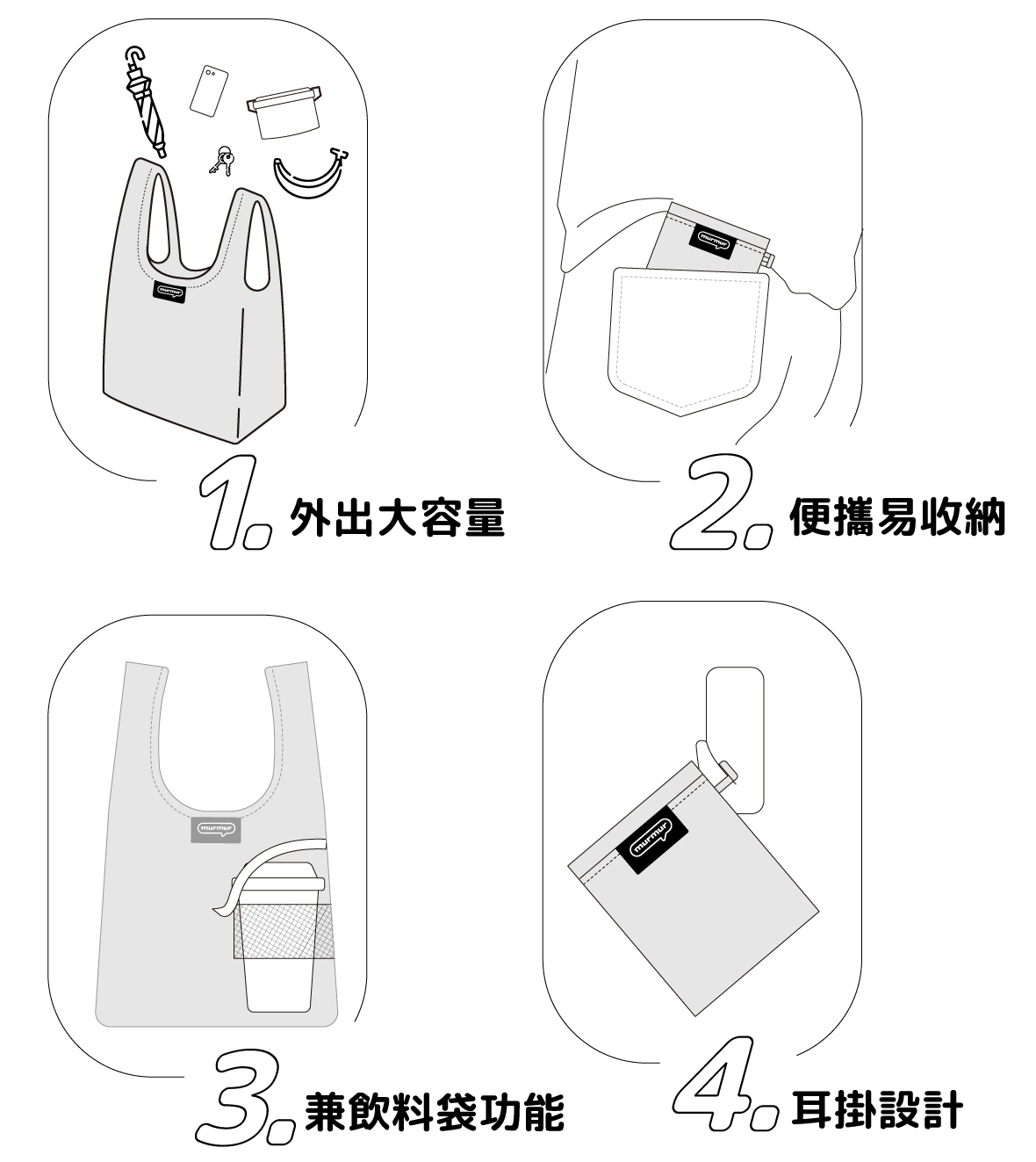 murmur

1. 外出大容量

murmur

2. 便攜易收納

murmur

3. 兼飲料袋功能

murmur

4. 耳掛設計