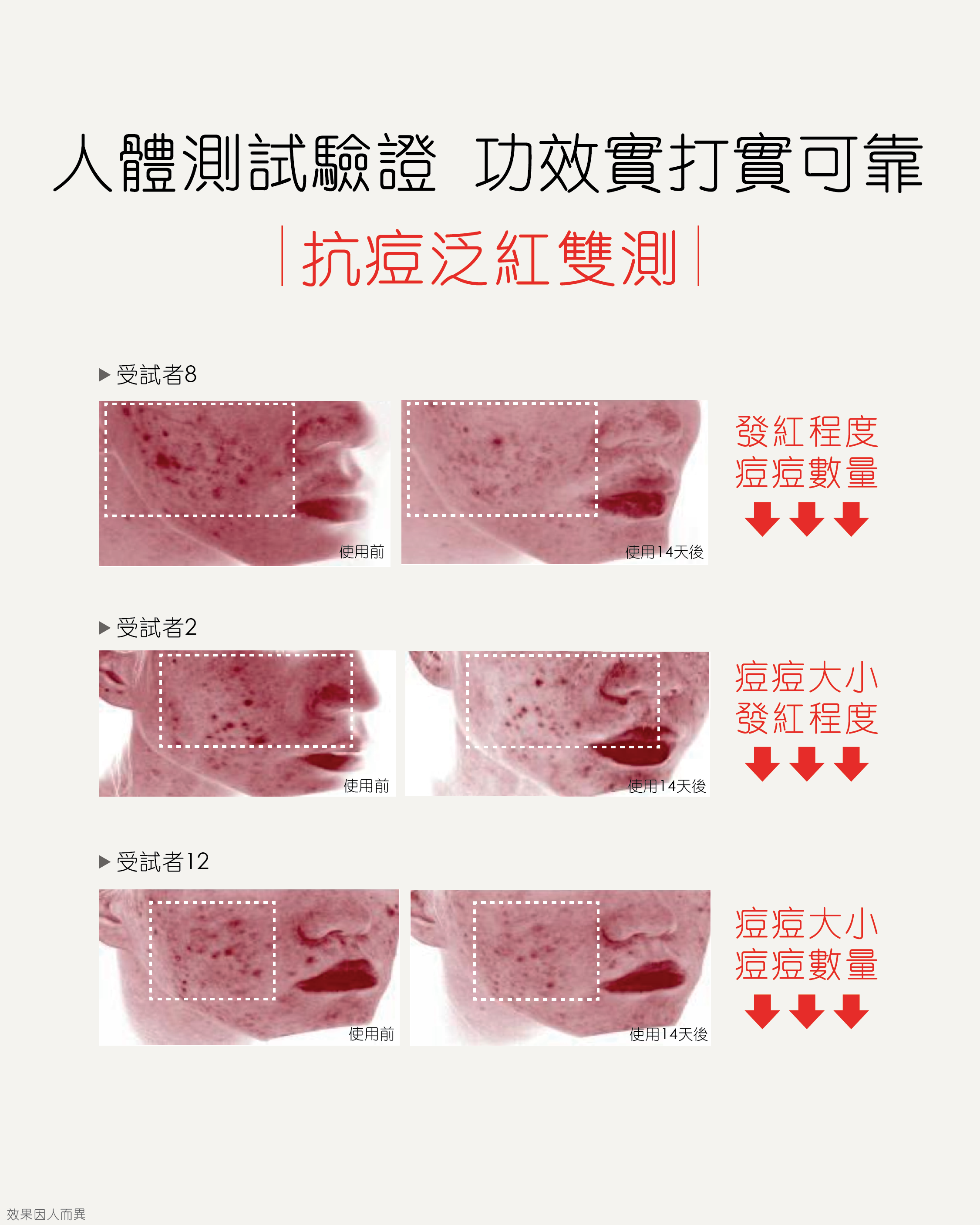 人體測試驗證 功效實打實可靠

抗痘泛紅雙測

▶ 受試者8

使用前

使用14天後

發紅程度
痘痘數量

▶ 受試者2

使用前

使用14天後

痘痘大小
發紅程度

▶ 受試者12

使用前

使用14天後

痘痘大小
痘痘數量

效果因人而異