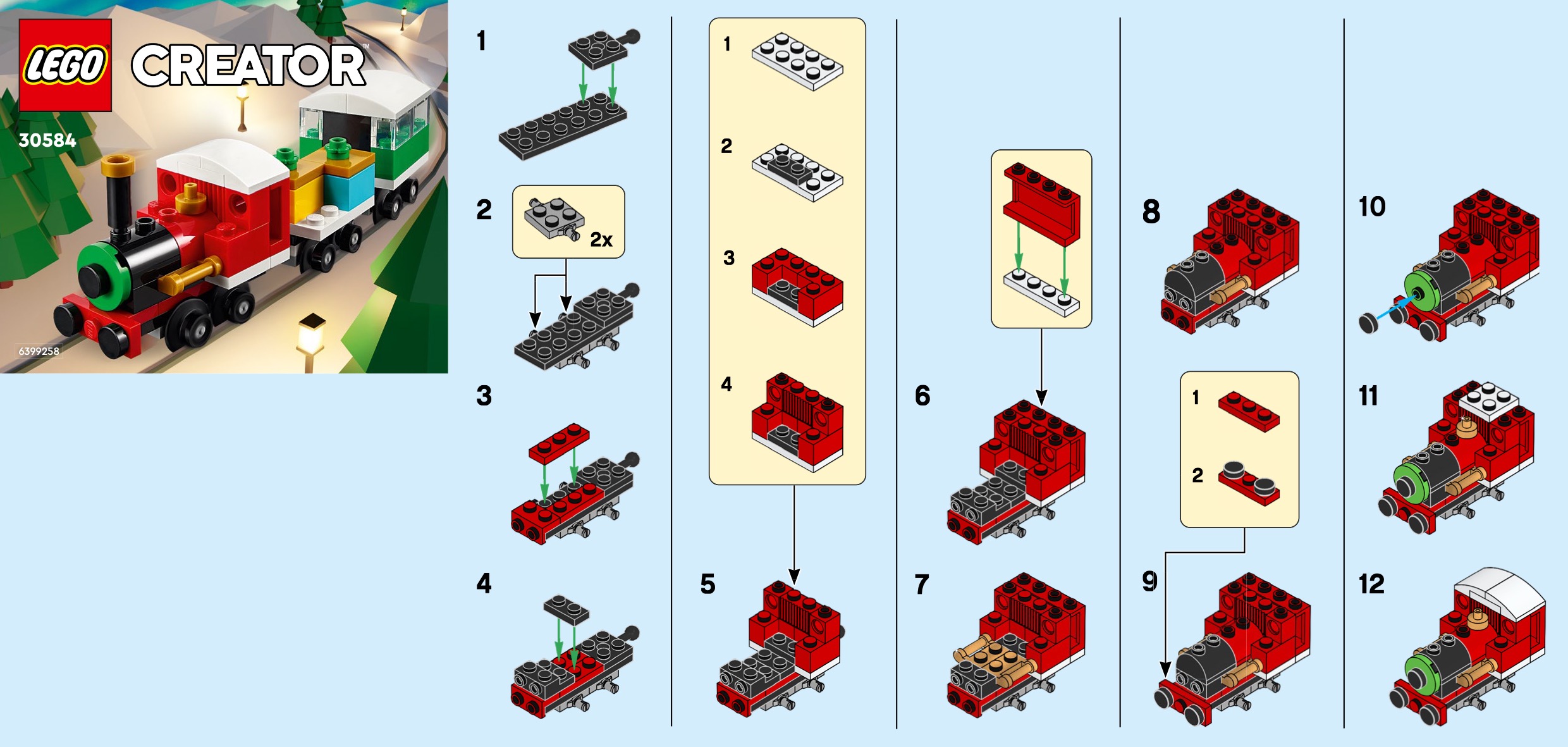 LEGO CREATOR™

30584

6399258

1

2

2x

3

4

1

2

3

4

5

6

7

8

1

2

9

10

11

12