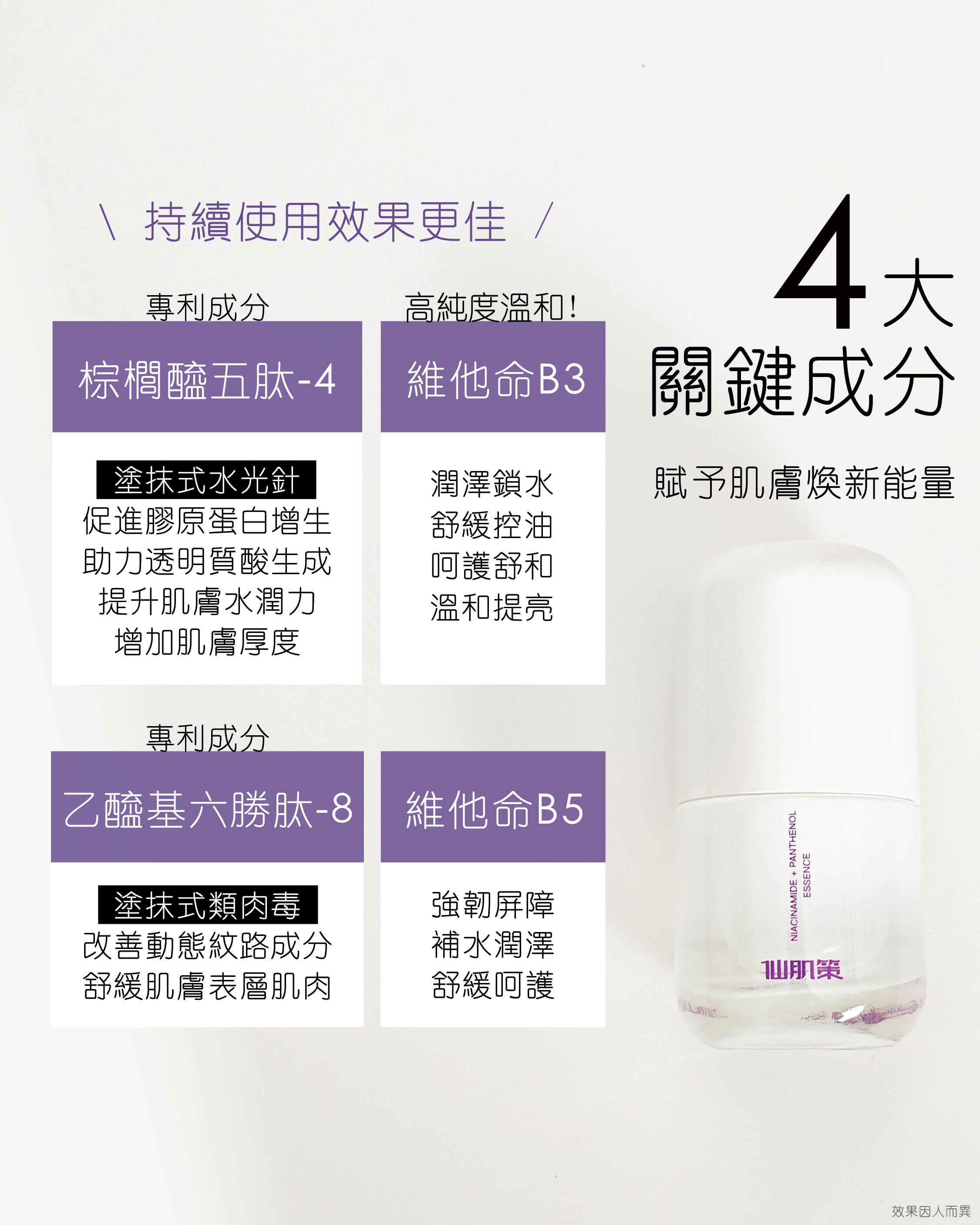 \ 持續使用效果更佳 /

4大
關鍵成分

賦予肌膚煥新能量

專利成分

棕櫚醯五肽-4

塗抹式水光針
促進膠原蛋白增生
助力透明質酸生成
提升肌膚水潤力
增加肌膚厚度

高純度溫和!

維他命B3

潤澤鎖水
舒緩控油
呵護舒和
溫和提亮

專利成分

乙醯基六勝肽-8

塗抹式類肉毒
改善動態紋路成分
舒緩肌膚表層肌肉

維他命B5

強韌屏障
補水潤澤
舒緩呵護

NIACINAMIDE + PANTHENOL
ESSENCE

仙肌策

效果因人而異