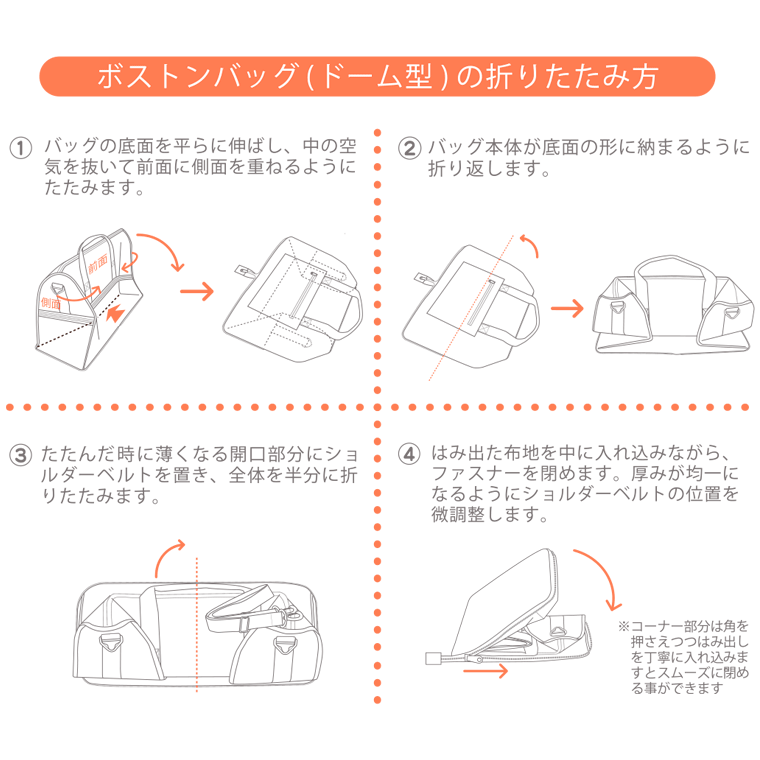 ボストンバッグ(ドーム型)の折りたたみ方

① バッグの底面を平らに伸ばし、中の空気を抜いて前面に側面を重ねるようにたたみます。

前面
側面

② バッグ本体が底面の形に納まるように折り返します。

③ たたんだ時に薄くなる開口部分にショルダーベルトを置き、全体を半分に折りたたみます。

④ はみ出た布地を中に入れ込みながら、ファスナーを閉めます。厚みが均一になるようにショルダーベルトの位置を微調整します。

※コーナー部分は角を押さえつつはみ出しを丁寧に入れ込みますとスムーズに閉める事ができます