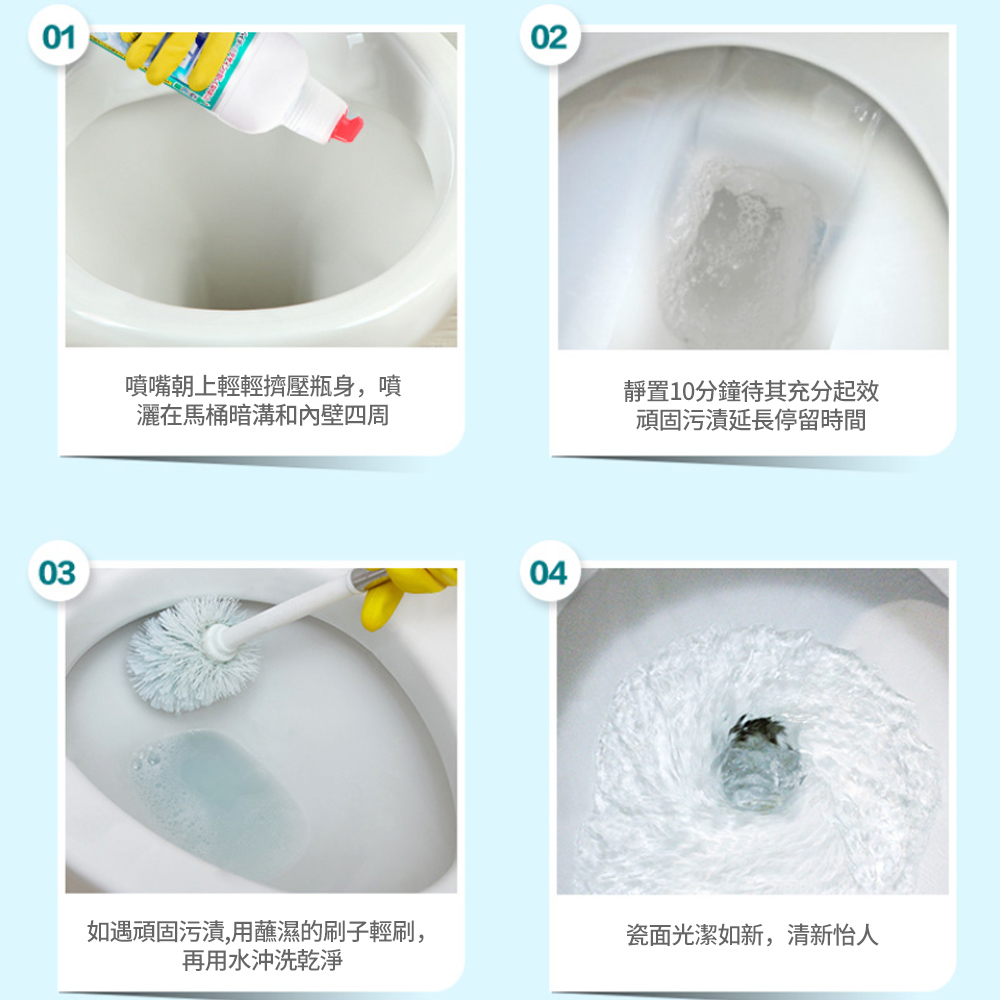 01

噴嘴朝上輕輕擠壓瓶身，噴灑在馬桶暗溝和內壁四周

02

靜置10分鐘待其充分起效
頑固污漬延長停留時間

03

如遇頑固污漬,用蘸濕的刷子輕刷，再用水沖洗乾淨

04

瓷面光潔如新，清新怡人