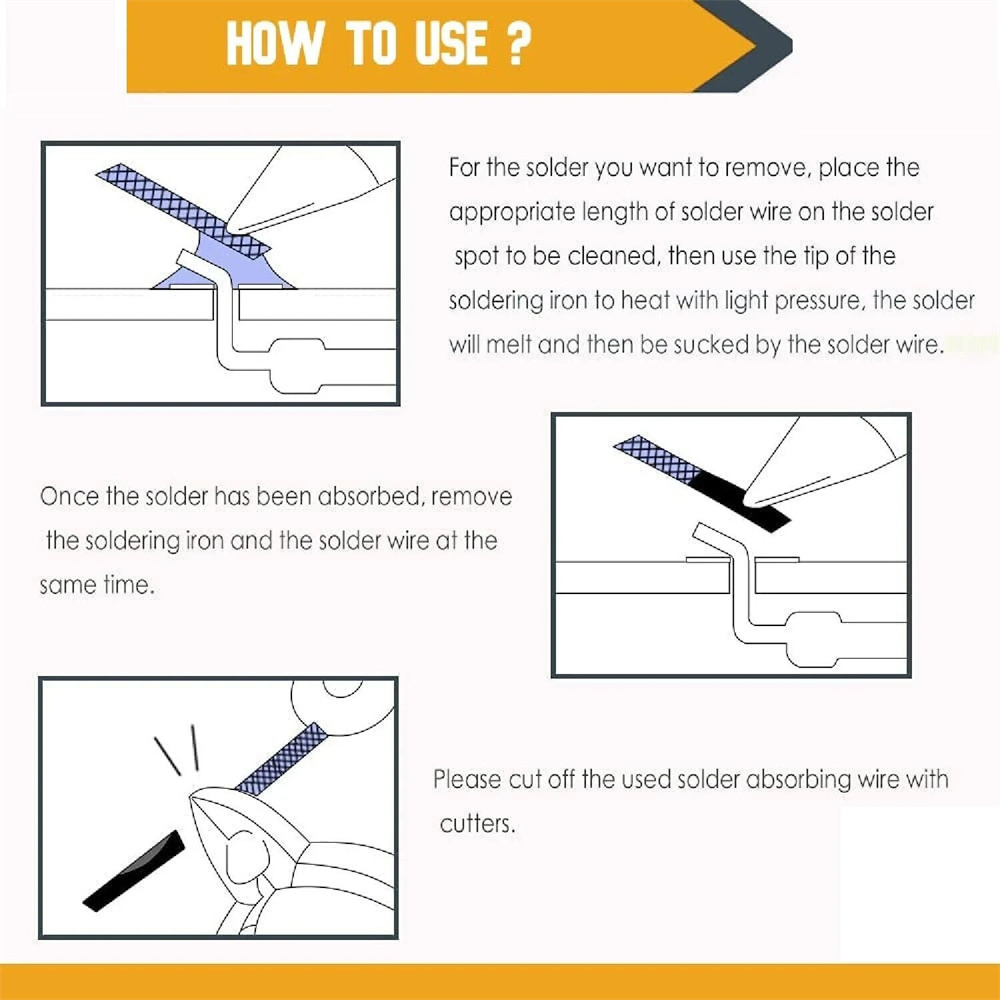 HOW TO USE ?

For the solder you want to remove, place the appropriate length of solder wire on the solder spot to be cleaned, then use the tip of the soldering iron to heat with light pressure, the solder will melt and then be sucked by the solder wire.

Once the solder has been absorbed, remove the soldering iron and the solder wire at the same time.

Please cut off the used solder absorbing wire with cutters.