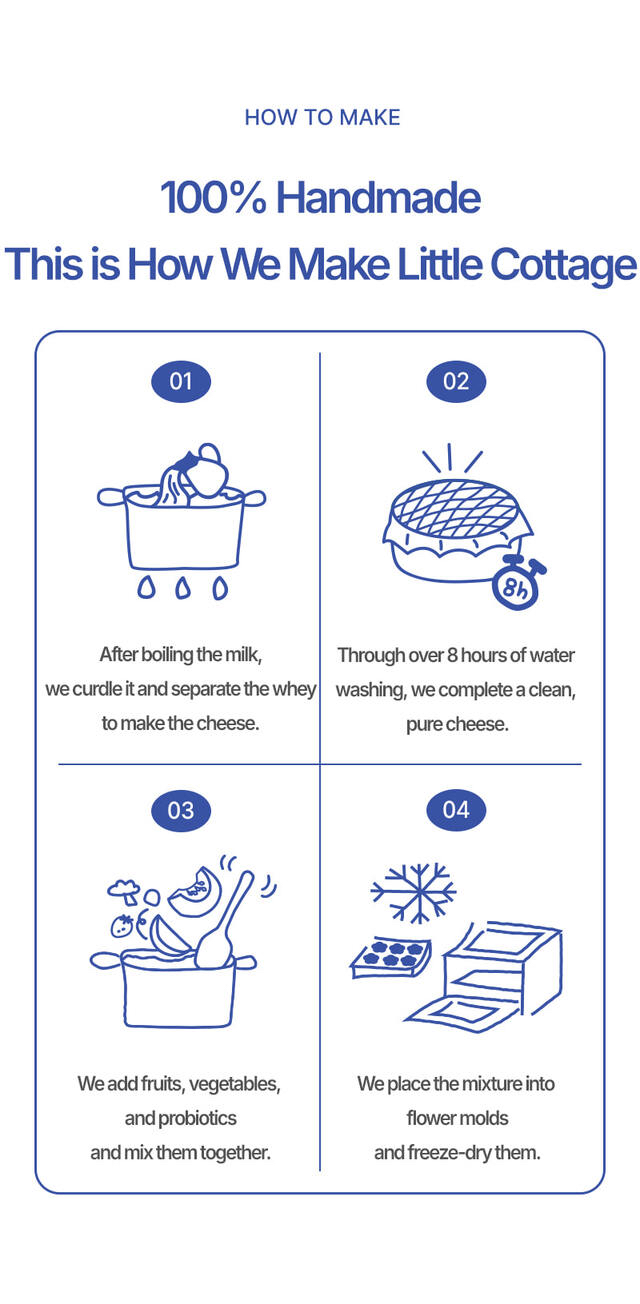 HOW TO MAKE

100% Handmade
This is How We Make Little Cottage

01

After boiling the milk, we curdle it and separate the whey to make the cheese.

02

8h

Through over 8 hours of water washing, we complete a clean, pure cheese.

03

We add fruits, vegetables, and probiotics and mix them together.

04

We place the mixture into flower molds and freeze-dry them.