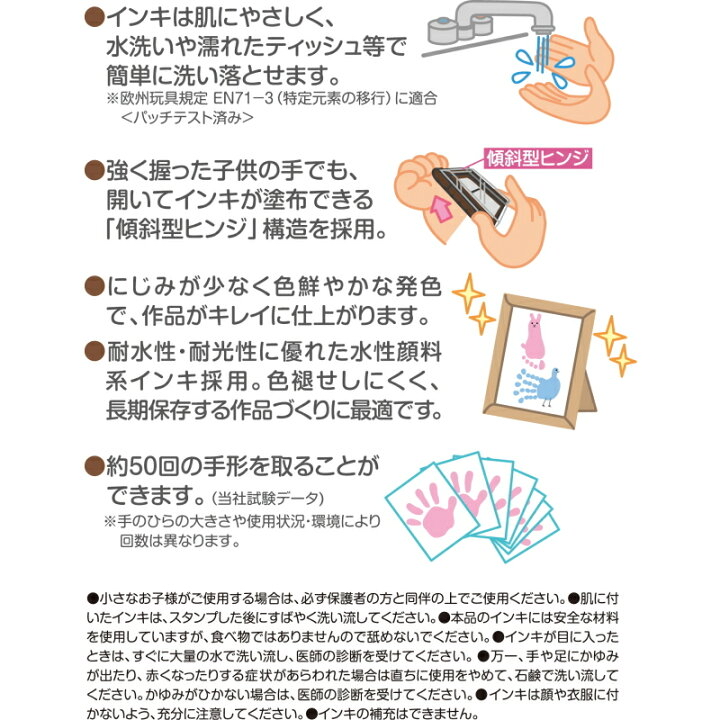 ●インキは肌にやさしく、水洗いや濡れたティッシュ等で簡単に洗い落とせます。
※欧州玩具規定 EN71−3（特定元素の移行）に適合
＜パッチテスト済み＞

●強く握った子供の手でも、開いてインキが塗布できる「傾斜型ヒンジ」構造を採用。

傾斜型ヒンジ

●にじみが少なく色鮮やかな発色で、作品がキレイに仕上がります。

●耐水性・耐光性に優れた水性顔料系インキ採用。色褪せしにくく、長期保存する作品づくりに最適です。

●約50回の手形を取ることができます。（当社試験データ）
※手のひらの大きさや使用状況・環境により回数は異なります。

●小さなお子様がご使用する場合は、必ず保護者の方と同伴の上でご使用ください。●肌に付いたインキは、スタンプした後にすばやく洗い流してください。●本品のインキには安全な材料を使用していますが、食べ物ではありませんので舐めないでください。●インキが目に入ったときは、すぐに大量の水で洗い流し、医師の診断を受けてください。●万一、手や足にかゆみが出たり、赤くなったりする症状があらわれた場合は直ちに使用をやめて、石鹸で洗い流してください。かゆみがひかない場合は、医師の診断を受けてください。●インキは顔や衣服に付かないよう、充分に注意してください。●インキの補充はできません。