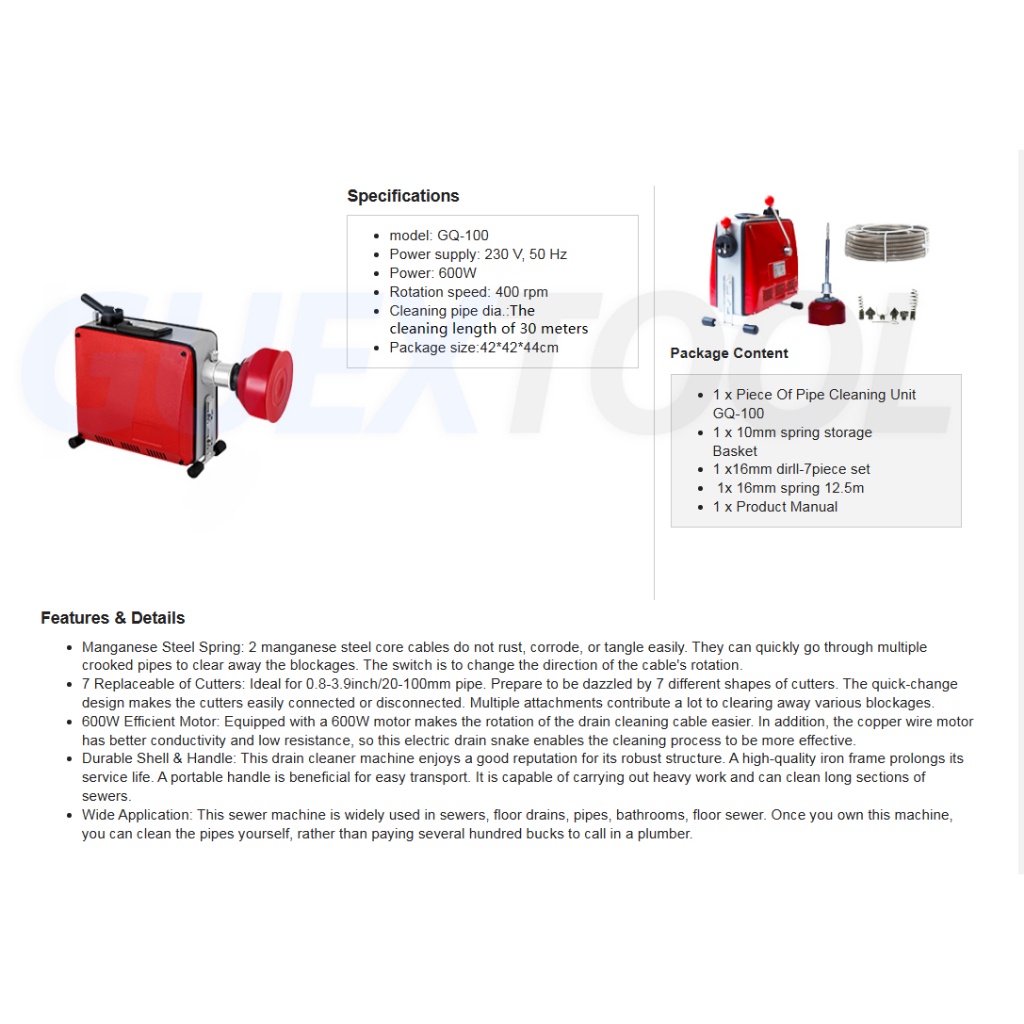 GUEXTOOL

Specifications

- model: GQ-100
- Power supply: 230 V, 50 Hz
- Power: 600W
- Rotation speed: 400 rpm
- Cleaning pipe dia.:The cleaning length of 30 meters
- Package size:42*42*44cm

Package Content

- 1 x Piece Of Pipe Cleaning Unit GQ-100
- 1 x 10mm spring storage Basket
- 1 x16mm dirll-7piece set
- 1x 16mm spring 12.5m
- 1 x Product Manual

Features & Details

- Manganese Steel Spring: 2 manganese steel core cables do not rust, corrode, or tangle easily. They can quickly go through multiple crooked pipes to clear away the blockages. The switch is to change the direction of the cable's rotation.
- 7 Replaceable of Cutters: Ideal for 0.8-3.9inch/20-100mm pipe. Prepare to be dazzled by 7 different shapes of cutters. The quick-change design makes the cutters easily connected or disconnected. Multiple attachments contribute a lot to clearing away various blockages.
- 600W Efficient Motor: Equipped with a 600W motor makes the rotation of the drain cleaning cable easier. In addition, the copper wire motor has better conductivity and low resistance, so this electric drain snake enables the cleaning process to be more effective.
- Durable Shell & Handle: This drain cleaner machine enjoys a good reputation for its robust structure. A high-quality iron frame prolongs its service life. A portable handle is beneficial for easy transport. It is capable of carrying out heavy work and can clean long sections of sewers.
- Wide Application: This sewer machine is widely used in sewers, floor drains, pipes, bathrooms, floor sewer. Once you own this machine, you can clean the pipes yourself, rather than paying several hundred bucks to call in a plumber.