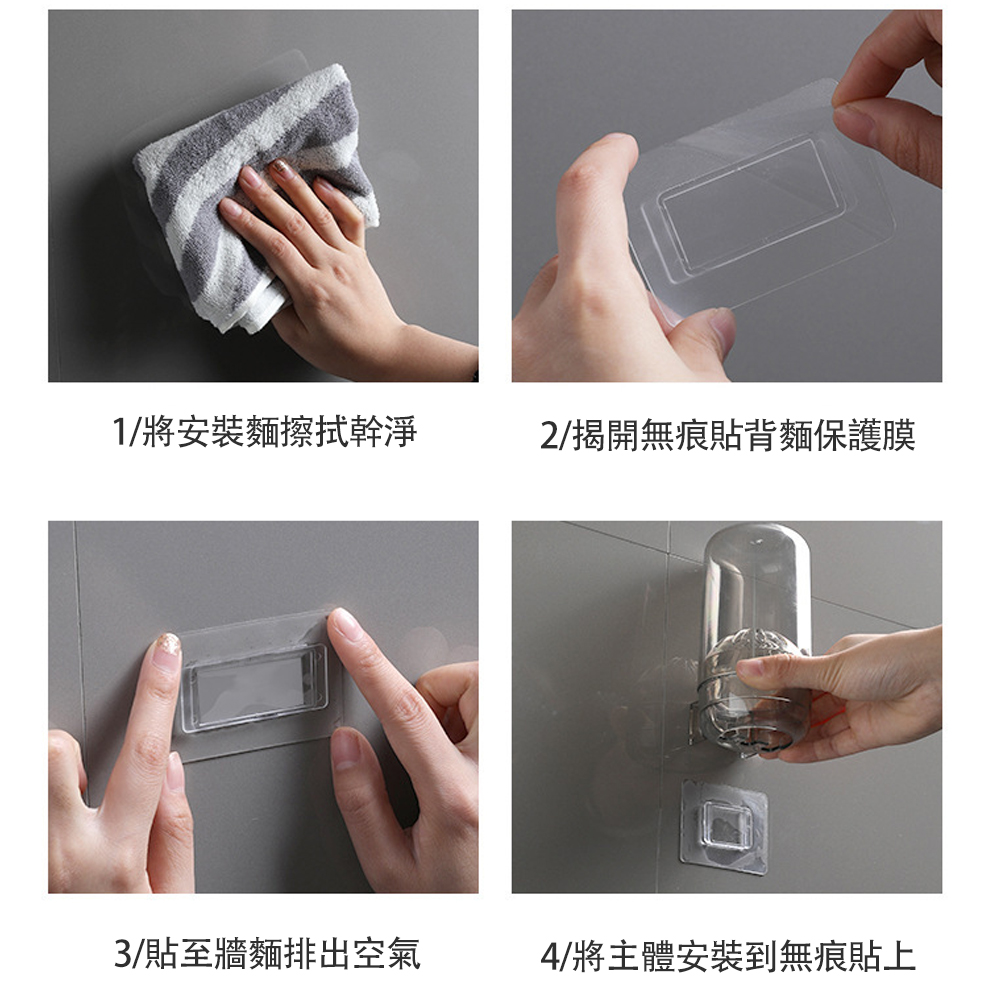 1/將安裝麵擦拭幹淨

2/揭開無痕貼背麵保護膜

3/貼至牆麵排出空氣

4/將主體安裝到無痕貼上