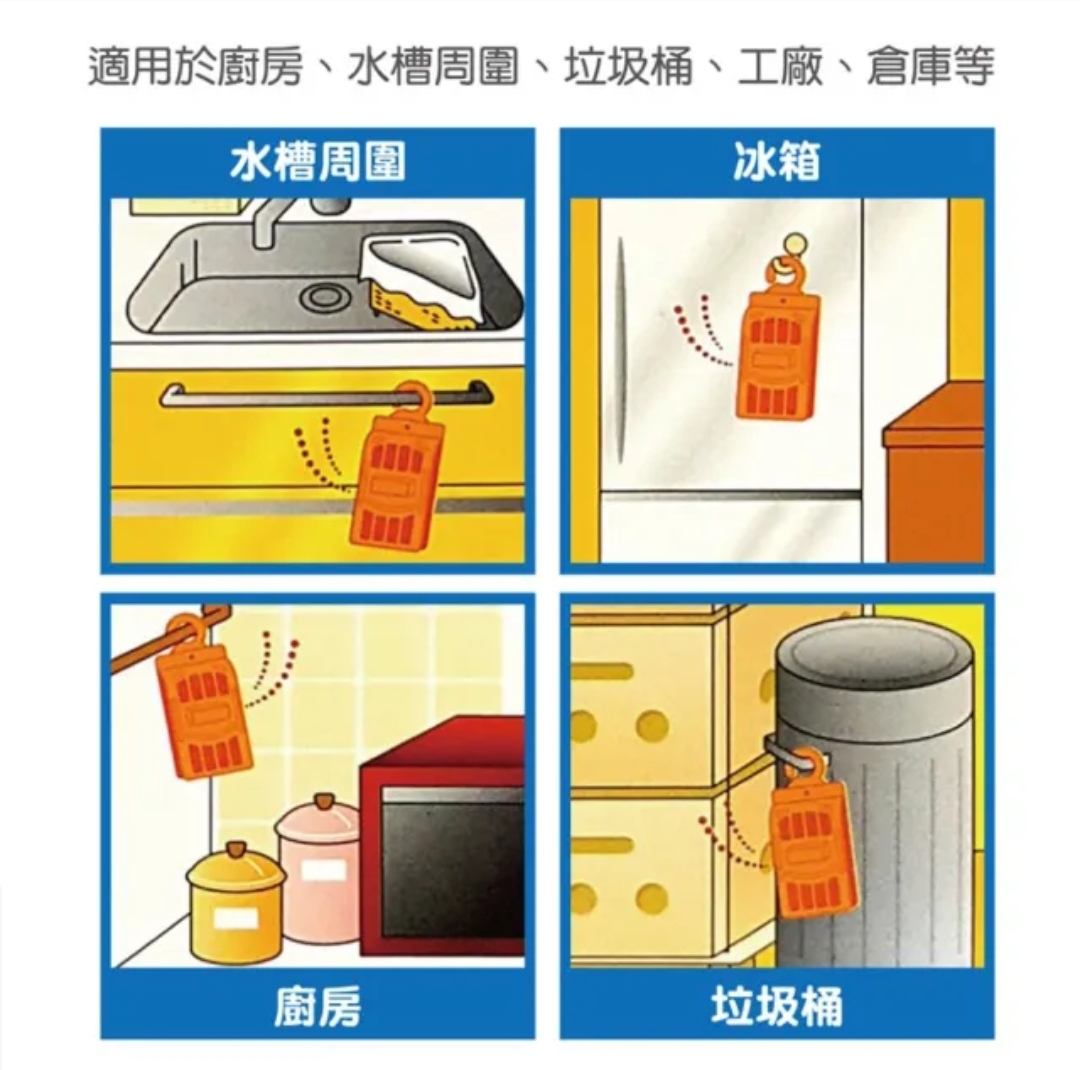 適用於廚房、水槽周圍、垃圾桶、工廠、倉庫等

水槽周圍

冰箱

廚房

垃圾桶