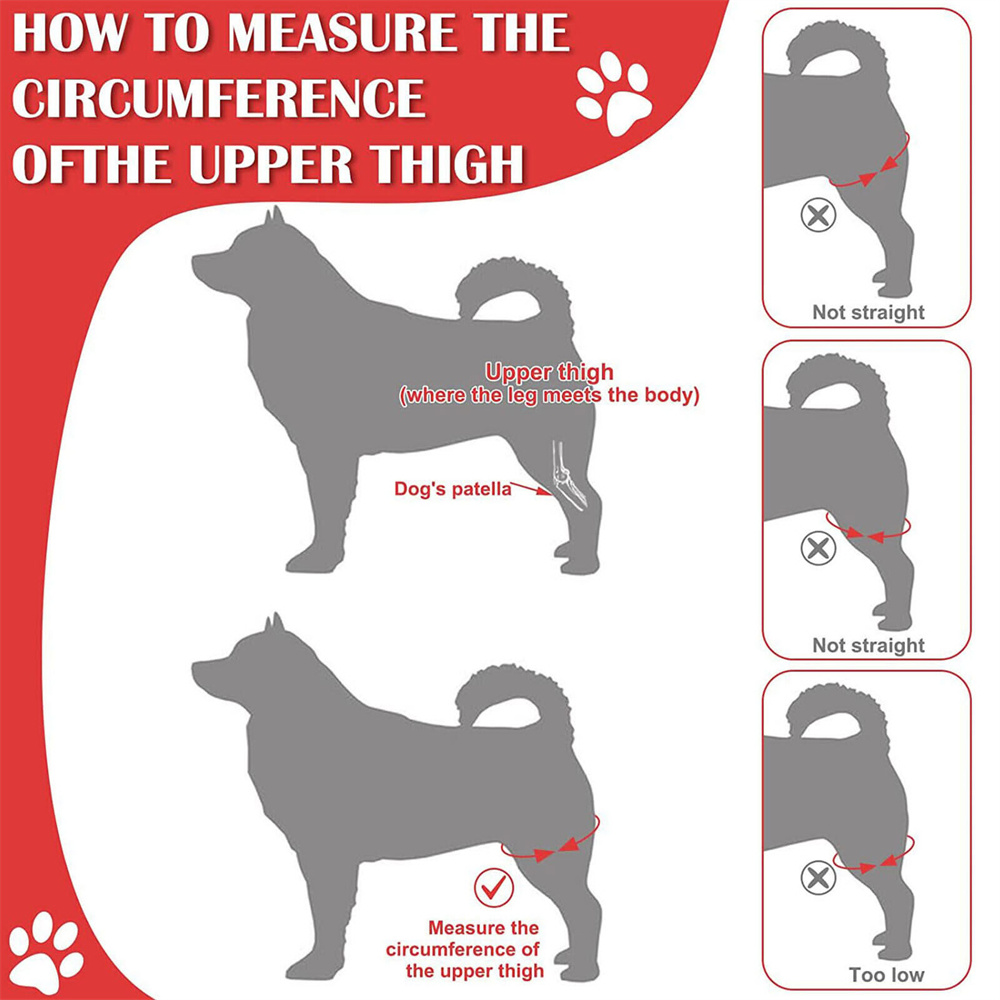 HOW TO MEASURE THE CIRCUMFERENCE OFTHE UPPER THIGH

Upper thigh
(where the leg meets the body)

Dog's patella

Measure the circumference of the upper thigh

Not straight

Not straight

Too low