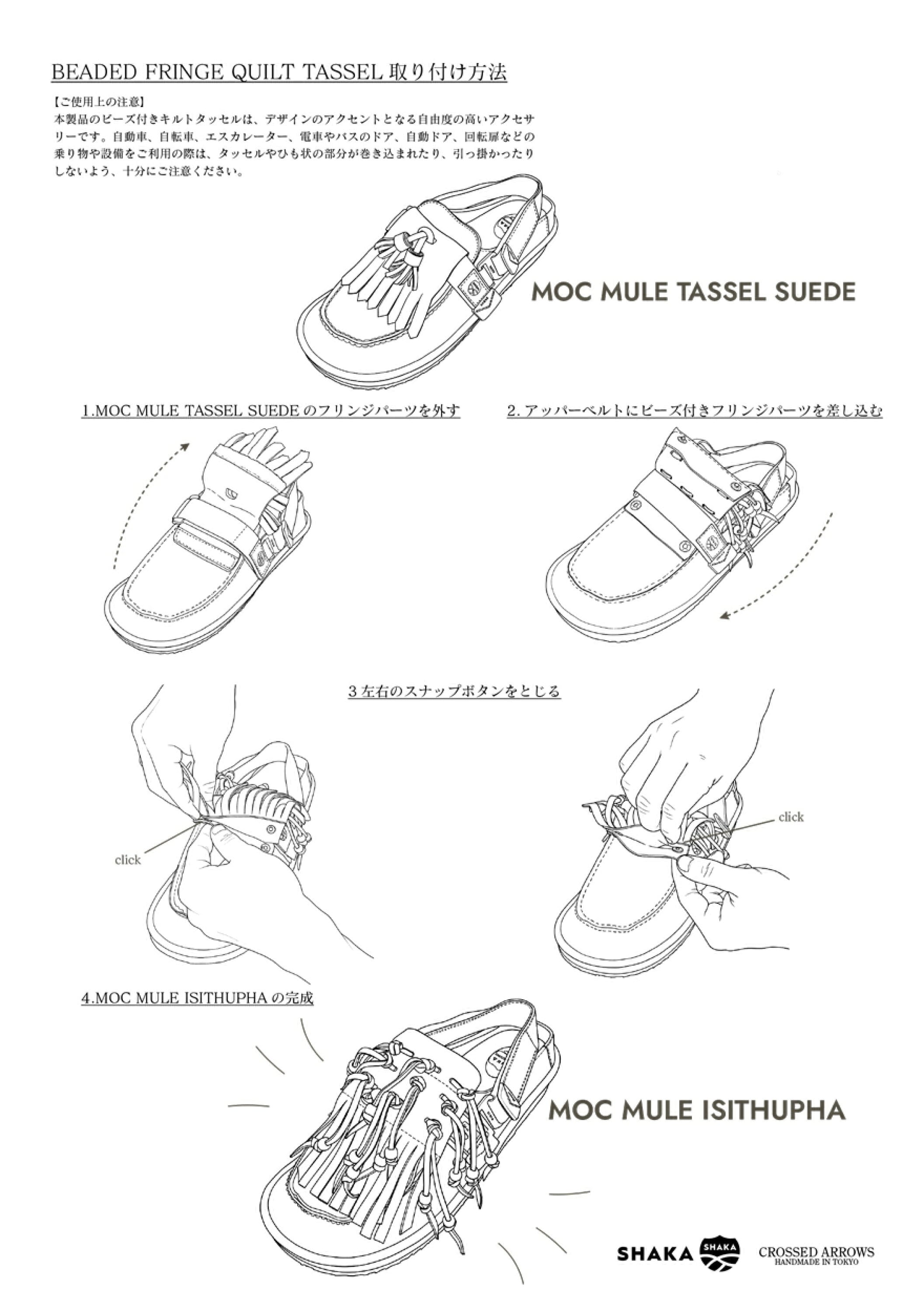 BEADED FRINGE QUILT TASSEL 取り付け方法

【ご使用上の注意】
本製品のビーズ付きキルトタッセルは、デザインのアクセントとなる自由度の高いアクセサリーです。自動車、自転車、エスカレーター、電車やバスのドア、自動ドア、回転扉などの乗り物や設備をご利用の際は、タッセルやひも状の部分が巻き込まれたり、引っ掛かったりしないよう、十分にご注意ください。

MOC MULE TASSEL SUEDE

1.MOC MULE TASSEL SUEDE のフリンジパーツを外す

2. アッパーベルトにビーズ付きフリンジパーツを差し込む

3 左右のスナップボタンをとじる

click

click

4.MOC MULE ISITHUPHA の完成

MOC MULE ISITHUPHA

SHAKA SHAKA

CROSSED ARROWS
HANDMADE IN TOKYO