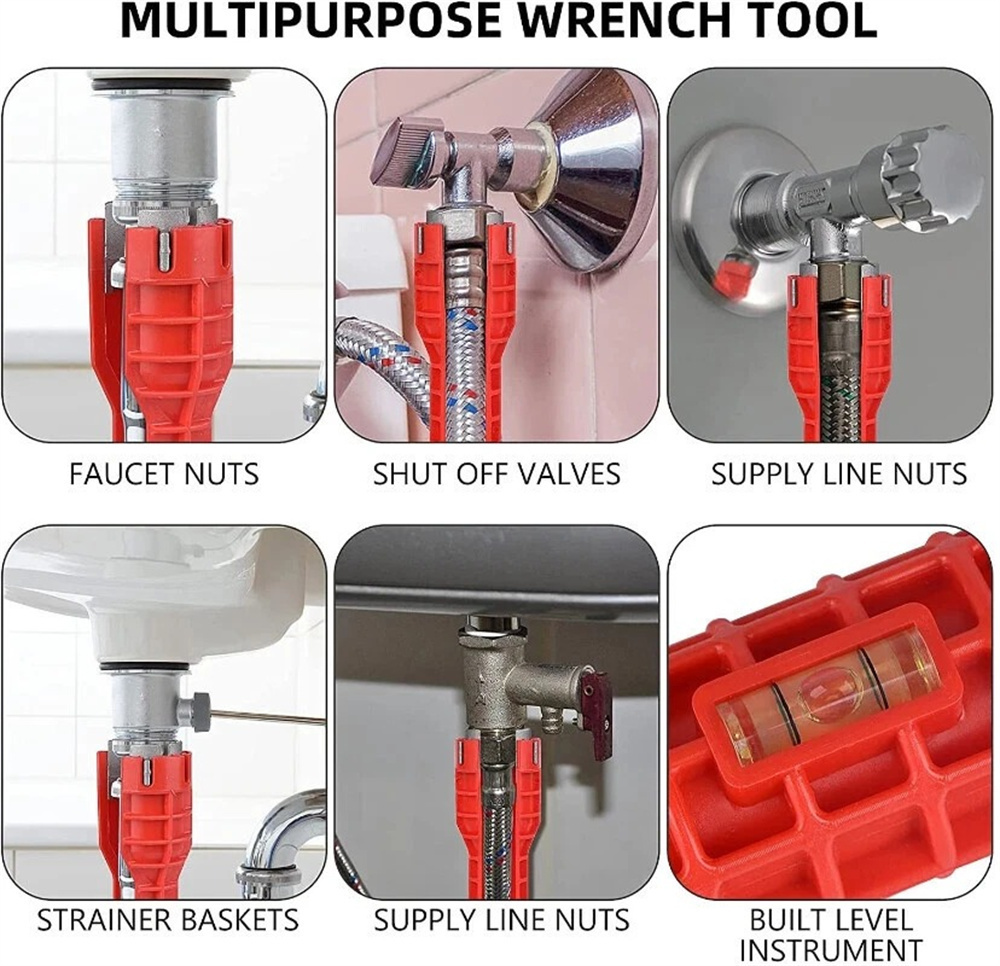 MULTIPURPOSE WRENCH TOOL

FAUCET NUTS

SHUT OFF VALVES

SUPPLY LINE NUTS

STRAINER BASKETS

SUPPLY LINE NUTS

BUILT LEVEL INSTRUMENT