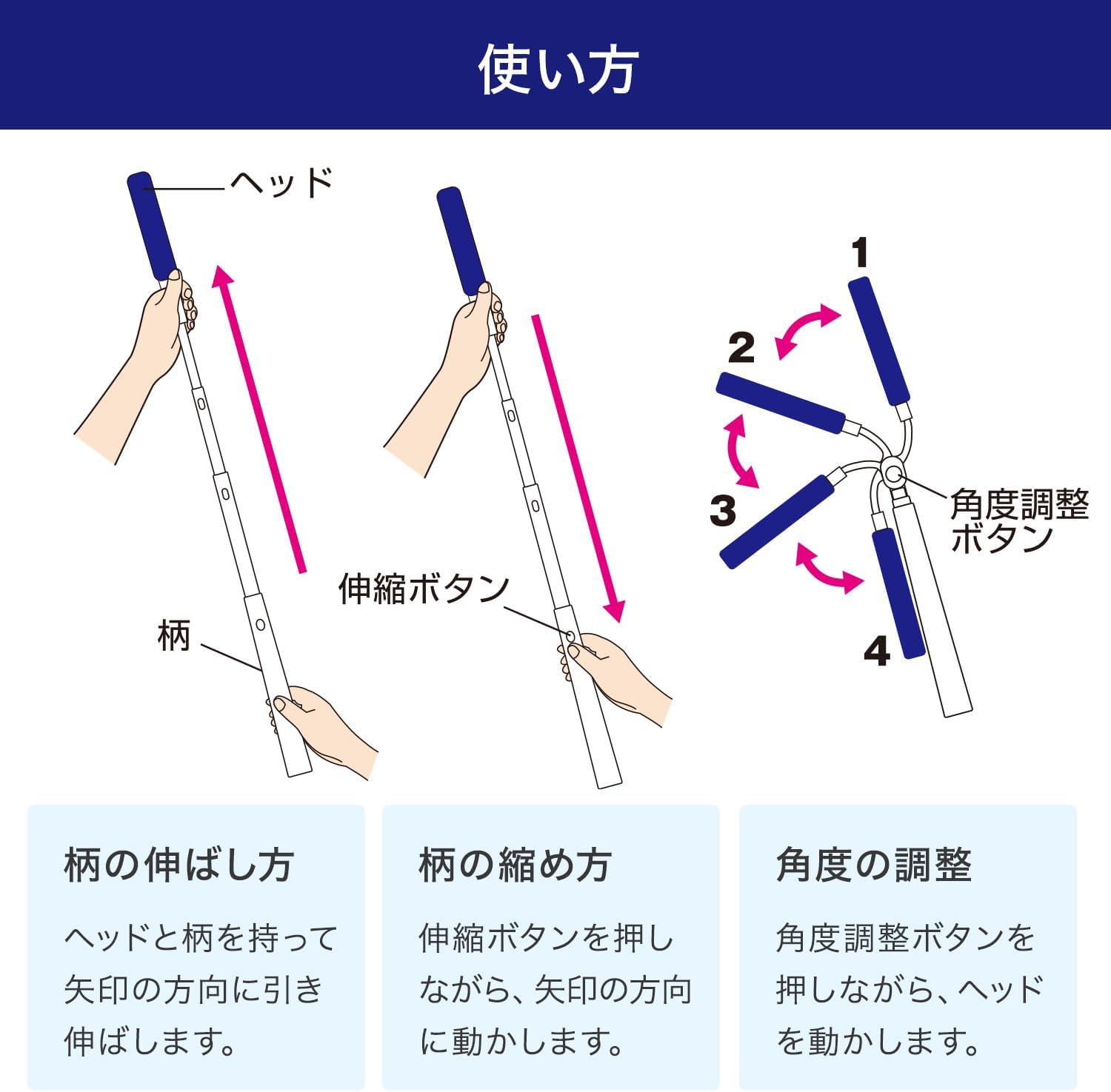 使い方

ヘッド

柄

伸縮ボタン

1

2

3

4

角度調整ボタン

柄の伸ばし方

ヘッドと柄を持って矢印の方向に引き伸ばします。

柄の縮め方

伸縮ボタンを押しながら、矢印の方向に動かします。

角度の調整

角度調整ボタンを押しながら、ヘッドを動かします。