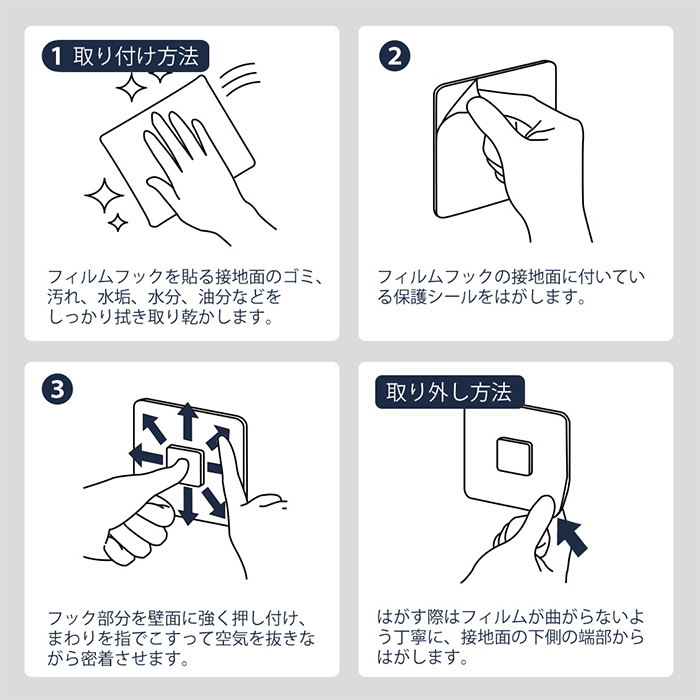 1 取り付け方法

フィルムフックを貼る接地面のゴミ、汚れ、水垢、水分、油分などをしっかり拭き取り乾かします。

2

フィルムフックの接地面に付いている保護シールをはがします。

3

フック部分を壁面に強く押し付け、まわりを指でこすって空気を抜きながら密着させます。

取り外し方法

はがす際はフィルムが曲がらないよう丁寧に、接地面の下側の端部からはがします。