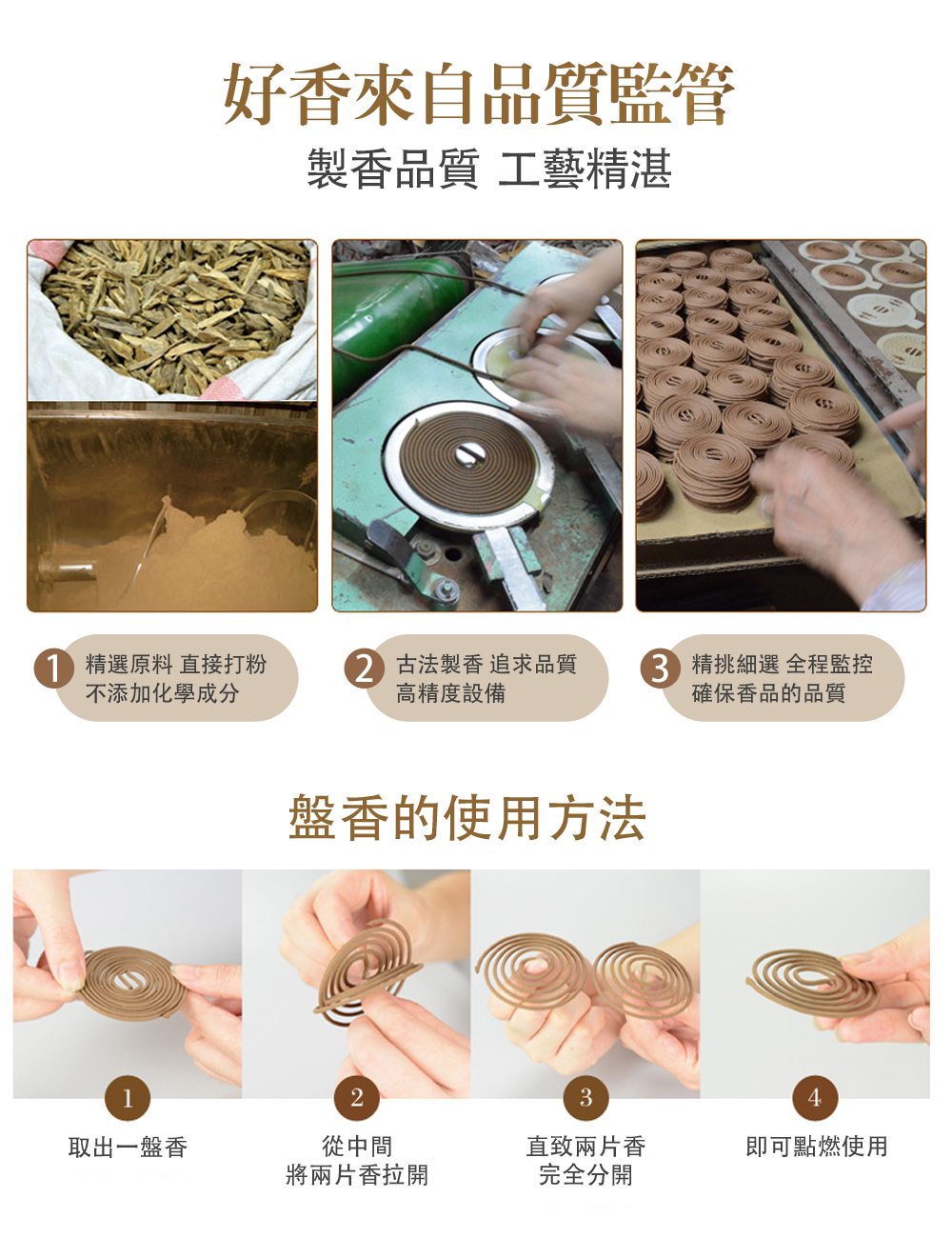 好香來自品質監管

製香品質 工藝精湛

1 精選原料 直接打粉
不添加化學成分

2 古法製香 追求品質
高精度設備

3 精挑細選 全程監控
確保香品的品質

盤香的使用方法

1
取出一盤香

2
從中間
將兩片香拉開

3
直致兩片香
完全分開

4
即可點燃使用