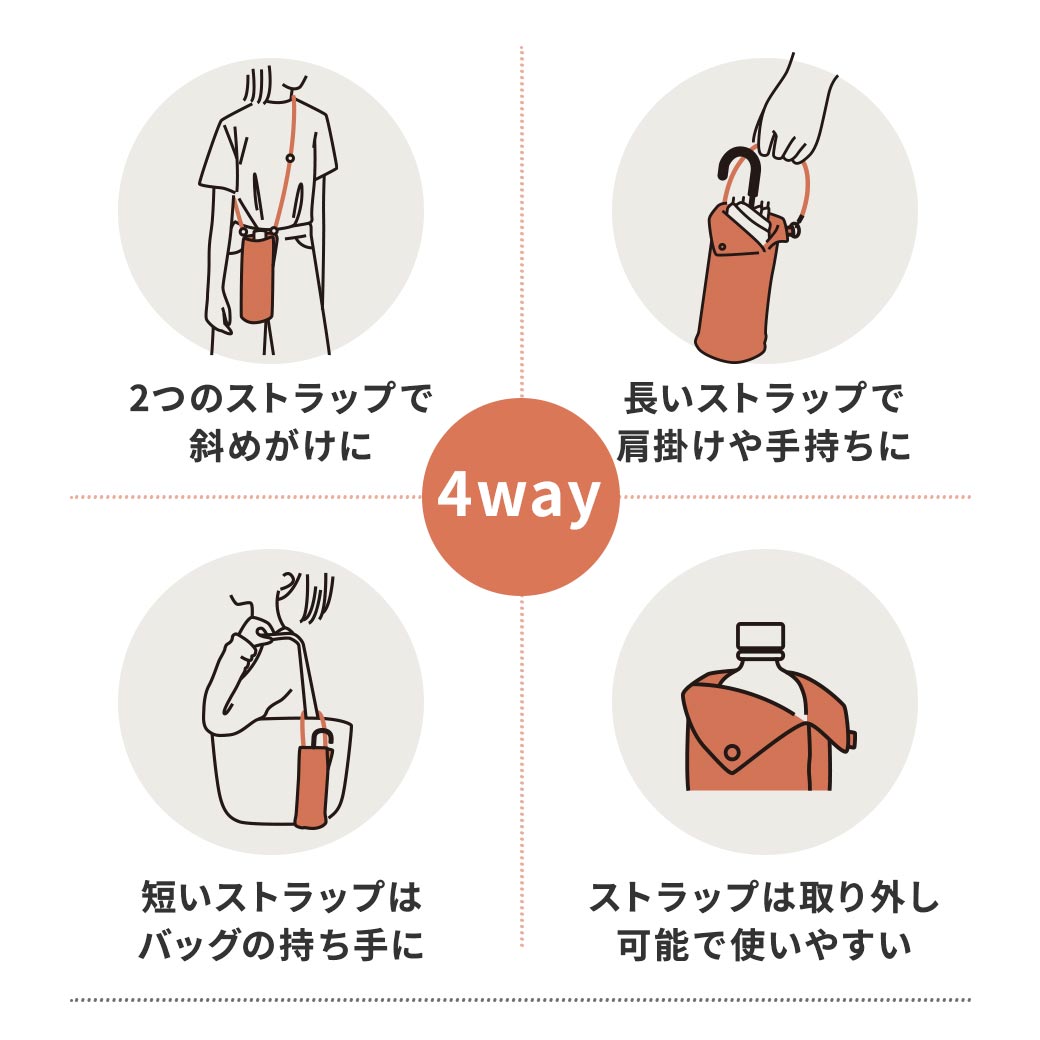 2つのストラップで
斜めがけに

長いストラップで
肩掛けや手持ちに

4way

短いストラップは
バッグの持ち手に

ストラップは取り外し
可能で使いやすい