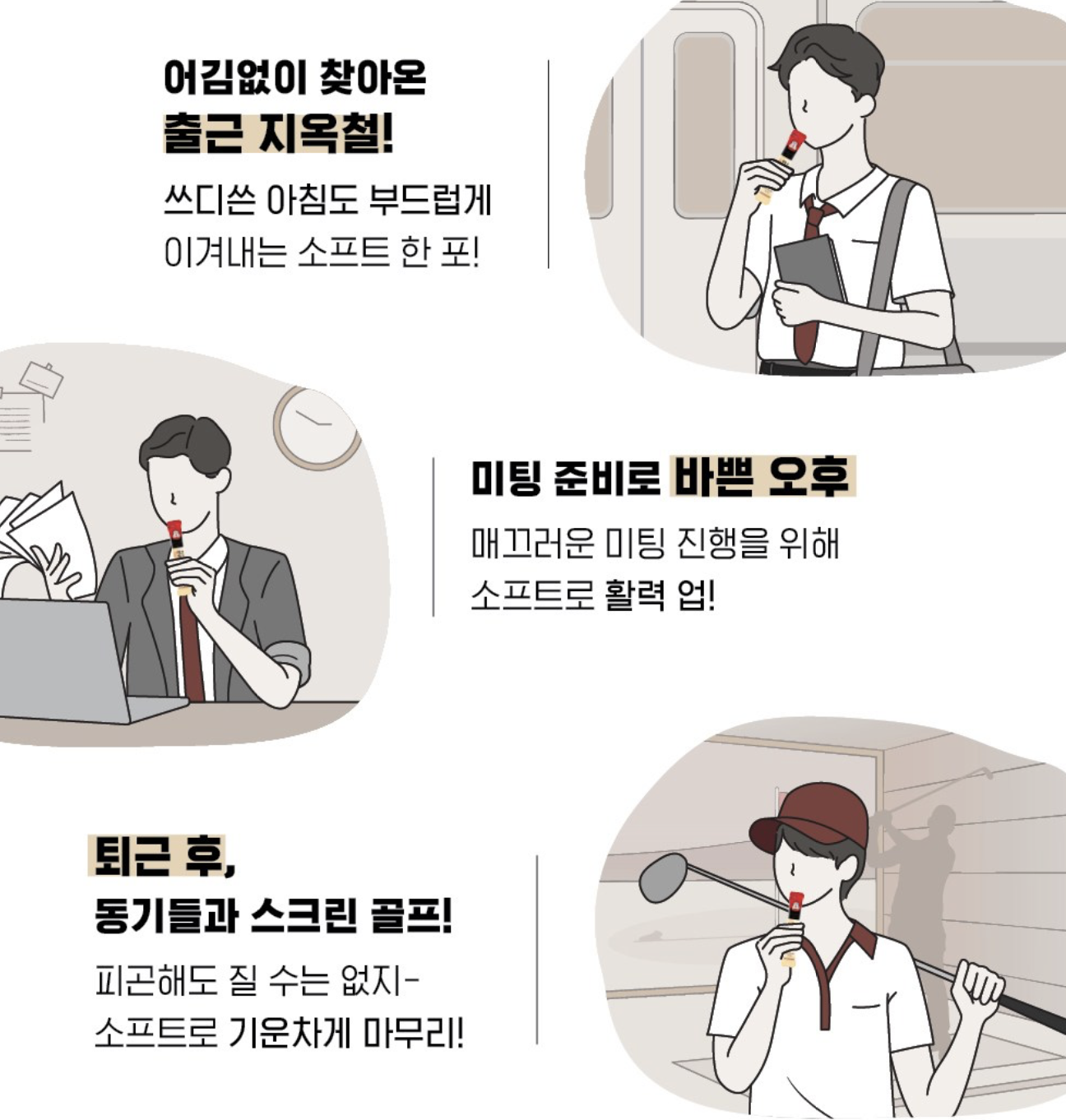 어김없이 찾아온
출근 지옥철!
쓰디쓴 아침도 부드럽게
이겨내는 소프트 한 포!

미팅 준비로 바쁜 오후
매끄러운 미팅 진행을 위해
소프트로 활력 업!

퇴근 후,
동기들과 스크린 골프!
피곤해도 질 수는 없지-
소프트로 기운차게 마무리!