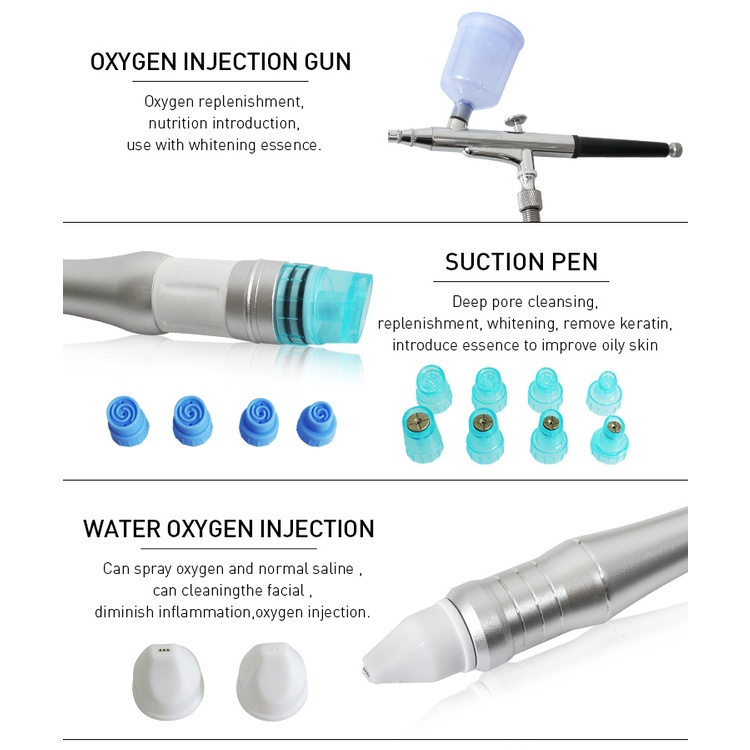 OXYGEN INJECTION GUN

Oxygen replenishment,
nutrition introduction,
use with whitening essence.

SUCTION PEN

Deep pore cleansing,
replenishment, whitening, remove keratin,
introduce essence to improve oily skin

WATER OXYGEN INJECTION

Can spray oxygen and normal saline ,
can cleaningthe facial ,
diminish inflammation,oxygen injection.