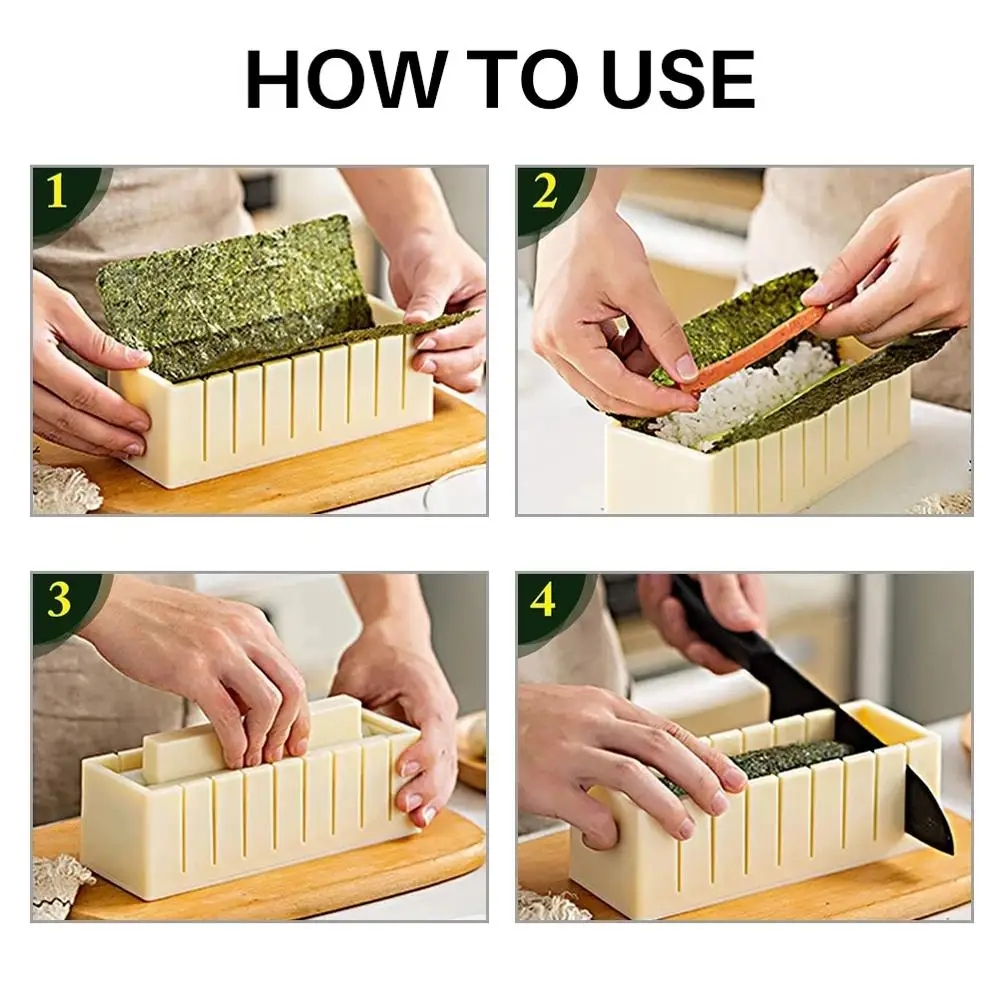 HOW TO USE

1

2

3

4