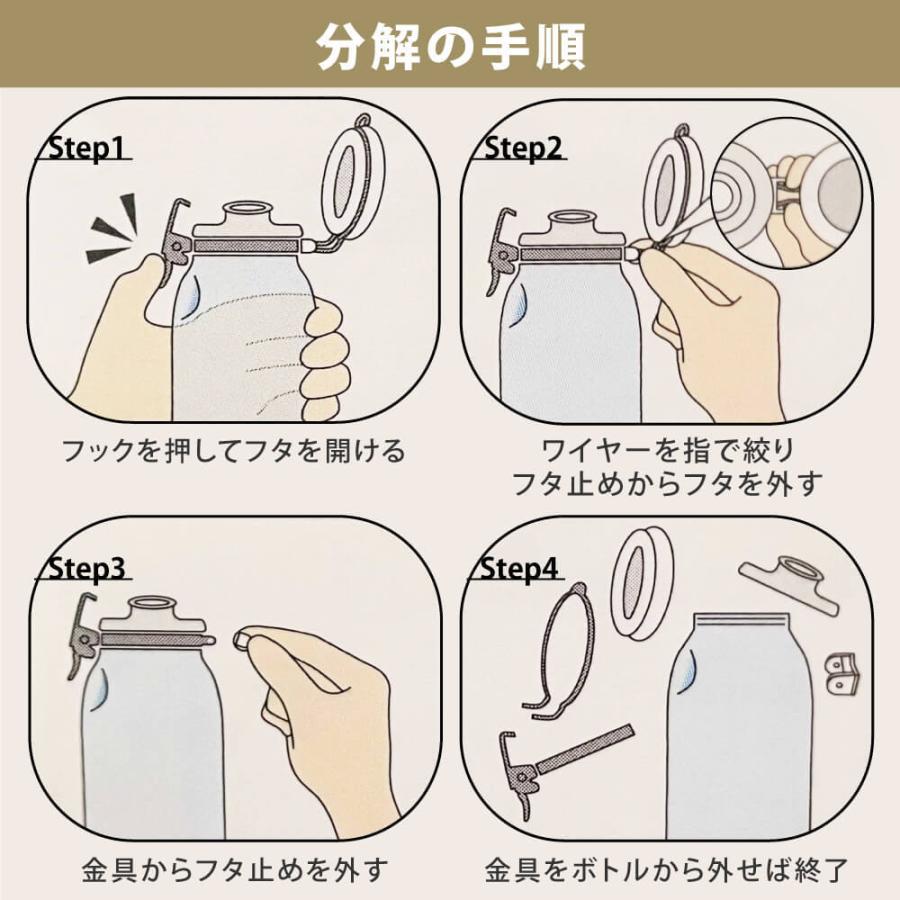 分解の手順

Step1

フックを押してフタを開ける

Step2

ワイヤーを指で絞り
フタ止めからフタを外す

Step3

金具からフタ止めを外す

Step4

金具をボトルから外せば終了