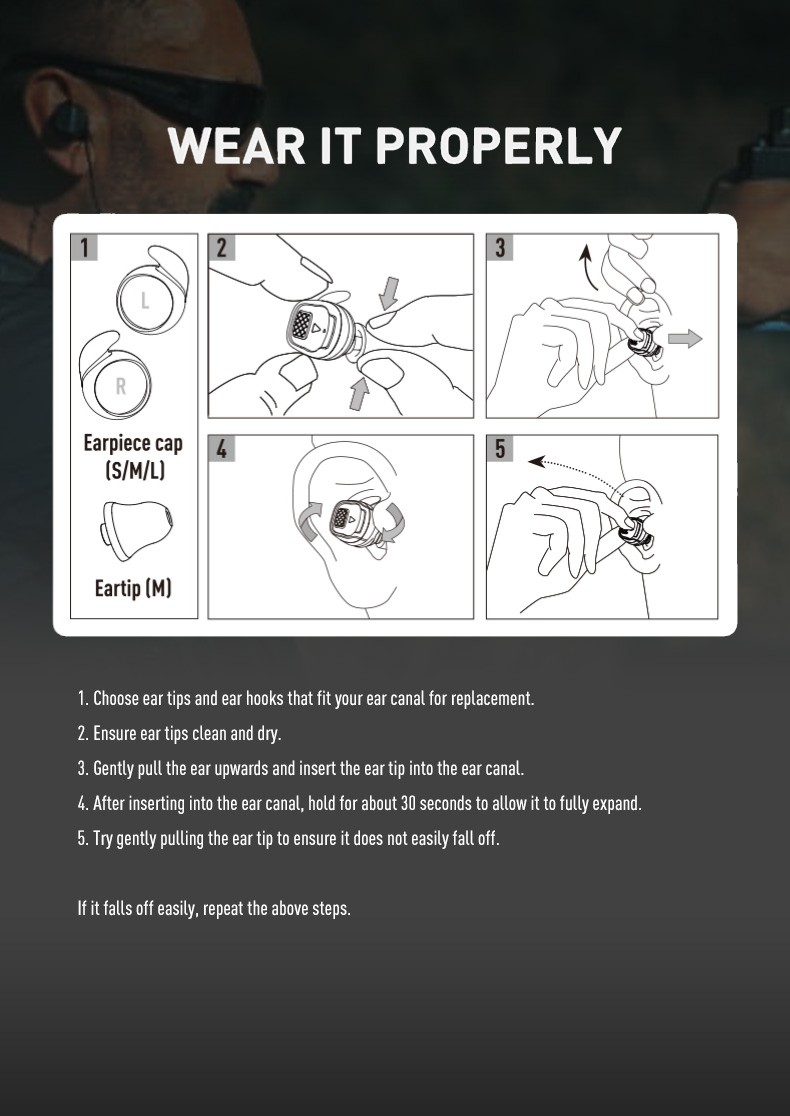 WEAR IT PROPERLY

1

L

R

Earpiece cap (S/M/L)

Eartip (M)

2

3

4

5

1. Choose ear tips and ear hooks that fit your ear canal for replacement.

2. Ensure ear tips clean and dry.

3. Gently pull the ear upwards and insert the ear tip into the ear canal.

4. After inserting into the ear canal, hold for about 30 seconds to allow it to fully expand.

5. Try gently pulling the ear tip to ensure it does not easily fall off.

If it falls off easily, repeat the above steps.