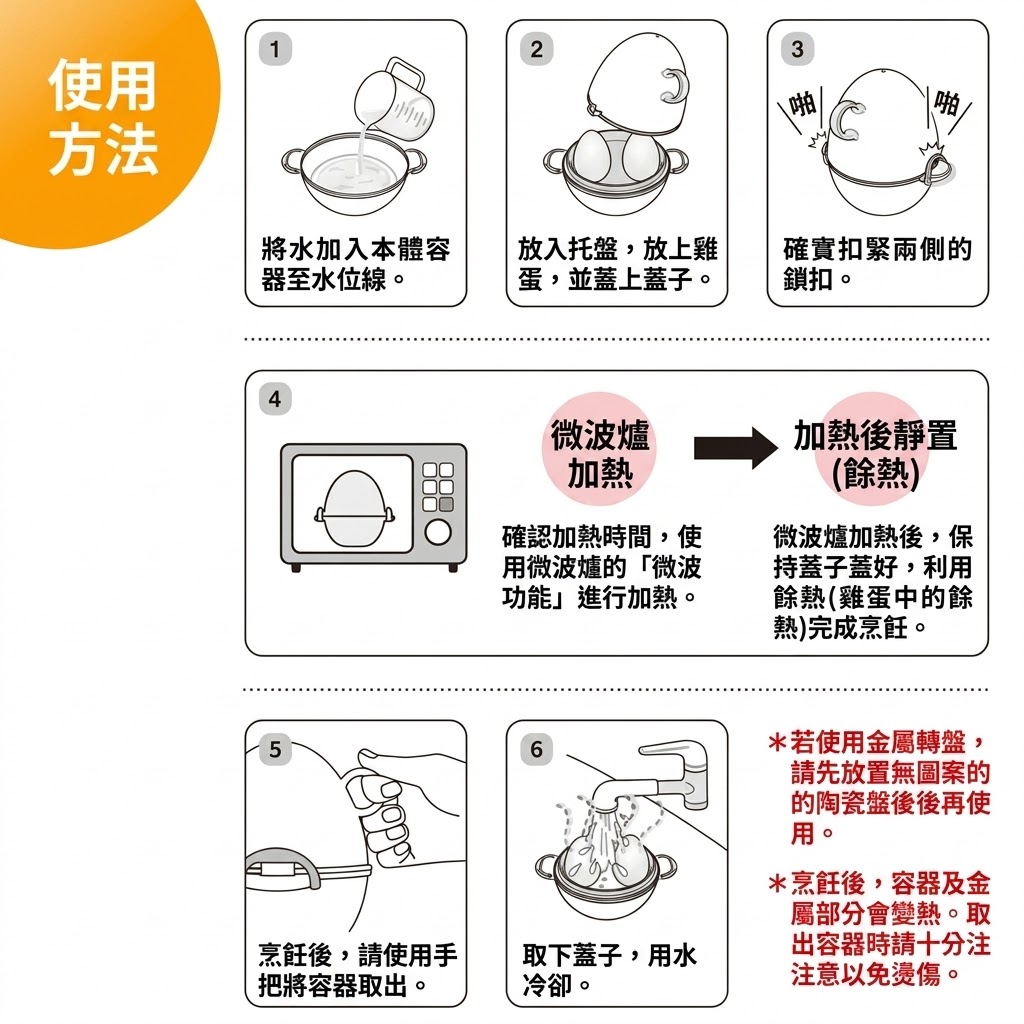 使用方法

1
將水加入本體容器至水位線。

2
放入托盤，放上雞蛋，並蓋上蓋子。

3
啪 啪
確實扣緊兩側的鎖扣。

4
微波爐加熱
確認加熱時間，使用微波爐的「微波功能」進行加熱。

加熱後靜置(餘熱)
微波爐加熱後，保持蓋子蓋好，利用餘熱(雞蛋中的餘熱)完成烹飪。

5
烹飪後，請使用手把將容器取出。

6
取下蓋子，用水冷卻。

＊若使用金屬轉盤，請先放置無圖案的的陶瓷盤後後再使用。

＊烹飪後，容器及金屬部分會變熱。取出容器時請十分注注意以免燙傷。