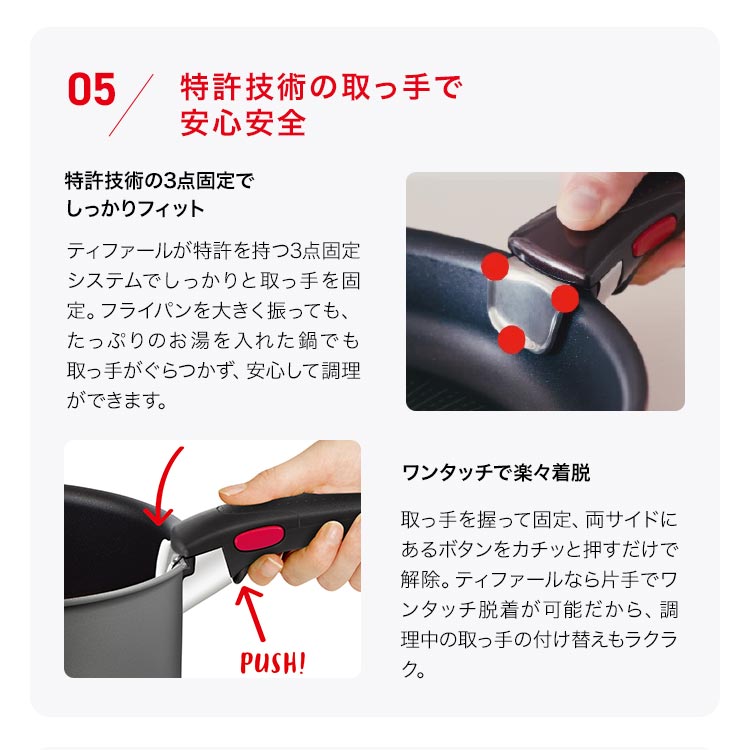 05

特許技術の取っ手で安心安全

特許技術の3点固定でしっかりフィット

ティファールが特許を持つ3点固定システムでしっかりと取っ手を固定。フライパンを大きく振っても、たっぷりのお湯を入れた鍋でも取っ手がぐらつかず、安心して調理ができます。

PUSH!

ワンタッチで楽々着脱

取っ手を握って固定、両サイドにあるボタンをカチッと押すだけで解除。ティファールなら片手でワンタッチ脱着が可能だから、調理中の取っ手の付け替えもラクラク。