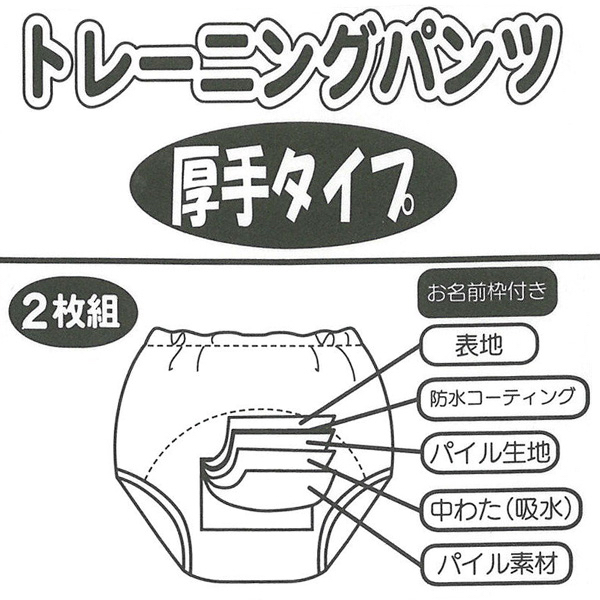 トレーニングパンツ

厚手タイプ

2枚組

お名前枠付き

表地

防水コーティング

パイル生地

中わた（吸水）

パイル素材