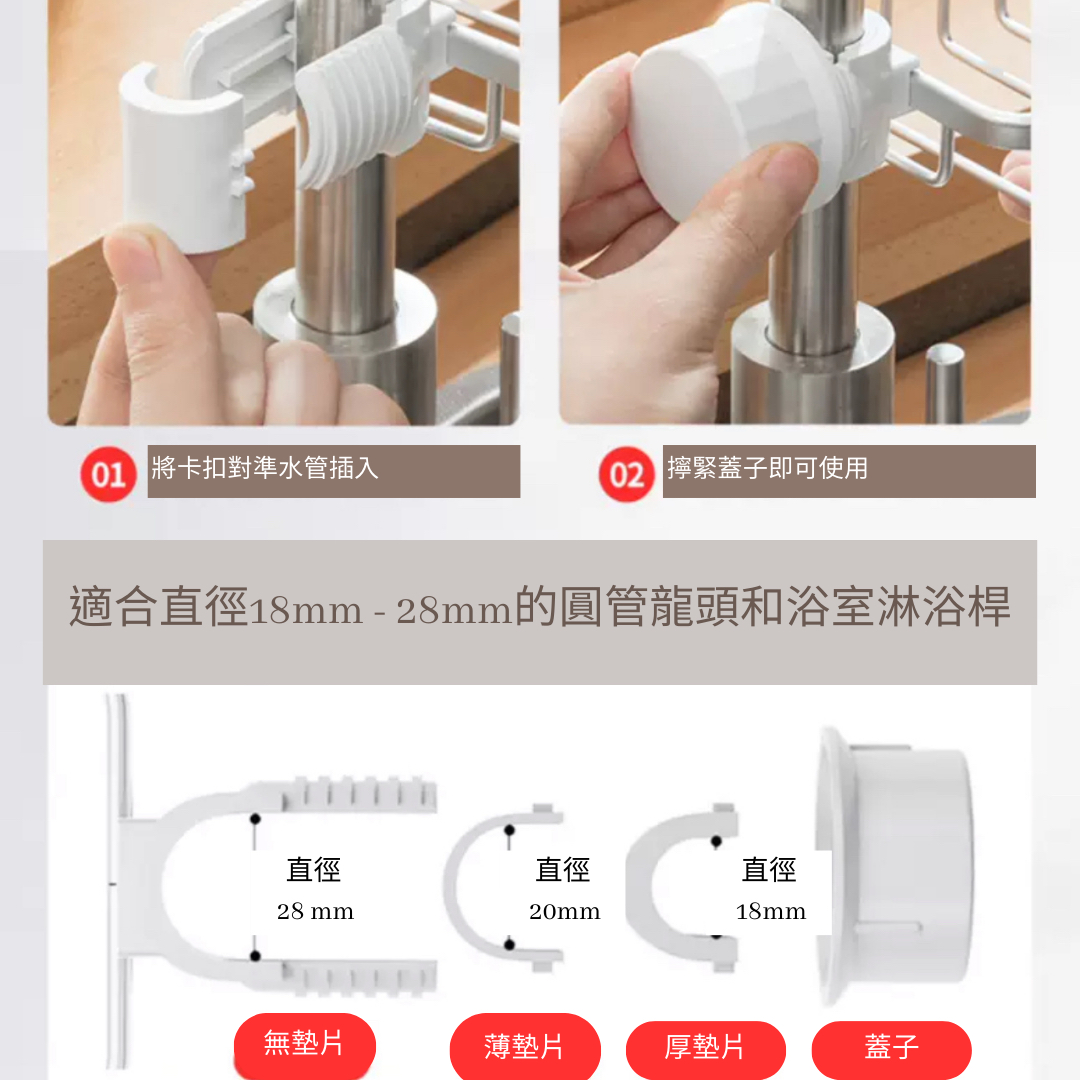 01 將卡扣對準水管插入

02 擰緊蓋子即可使用

適合直徑18mm - 28mm的圓管龍頭和浴室淋浴桿

直徑
28 mm

直徑
20mm

直徑
18mm

無墊片

薄墊片

厚墊片

蓋子