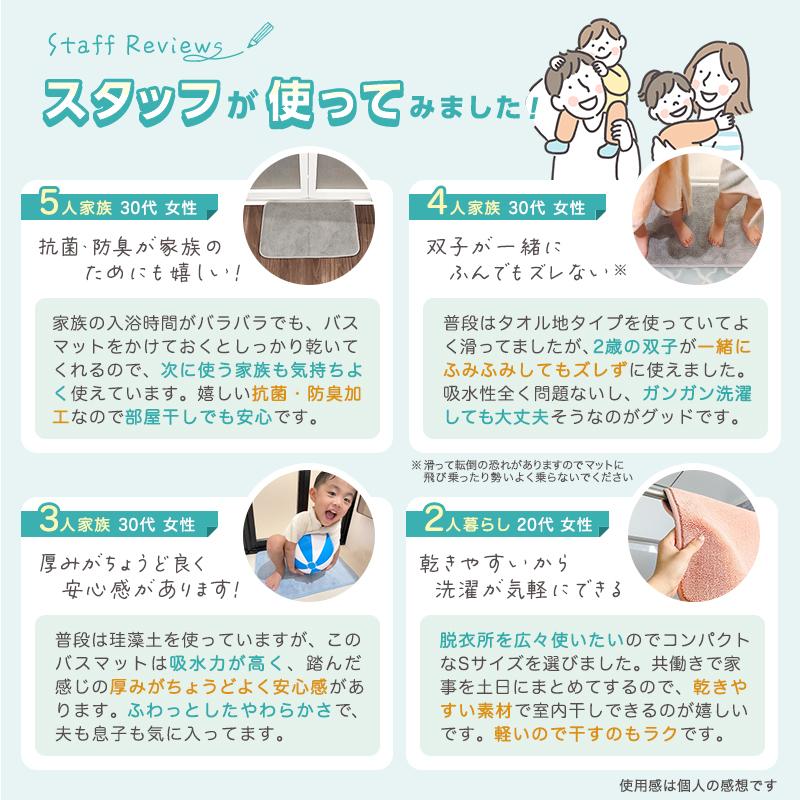 Staff Reviews

スタッフが使ってみました!

5人家族 30代 女性

抗菌・防臭が家族のためにも嬉しい!

家族の入浴時間がバラバラでも、バスマットをかけておくとしっかり乾いてくれるので、次に使う家族も気持ちよく使えています。嬉しい抗菌・防臭加工なので部屋干しでも安心です。

4人家族 30代 女性

双子が一緒にふんでもズレない※

普段はタオル地タイプを使っていてよく滑ってましたが、2歳の双子が一緒にふみふみしてもズレずに使えました。吸水性全く問題ないし、ガンガン洗濯しても大丈夫そうなのがグッドです。

※滑って転倒の恐れがありますのでマットに飛び乗ったり勢いよく乗らないでください

3人家族 30代 女性

厚みがちょうど良く安心感があります!

普段は珪藻土を使っていますが、このバスマットは吸水力が高く、踏んだ感じの厚みがちょうどよく安心感があります。ふわっとしたやわらかさで、夫も息子も気に入ってます。

2人暮らし 20代 女性

乾きやすいから洗濯が気軽にできる

脱衣所を広々使いたいのでコンパクトなSサイズを選びました。共働きで家事を土日にまとめてするので、乾きやすい素材で室内干しできるのが嬉しいです。軽いので干すのもラクです。

使用感は個人の感想です