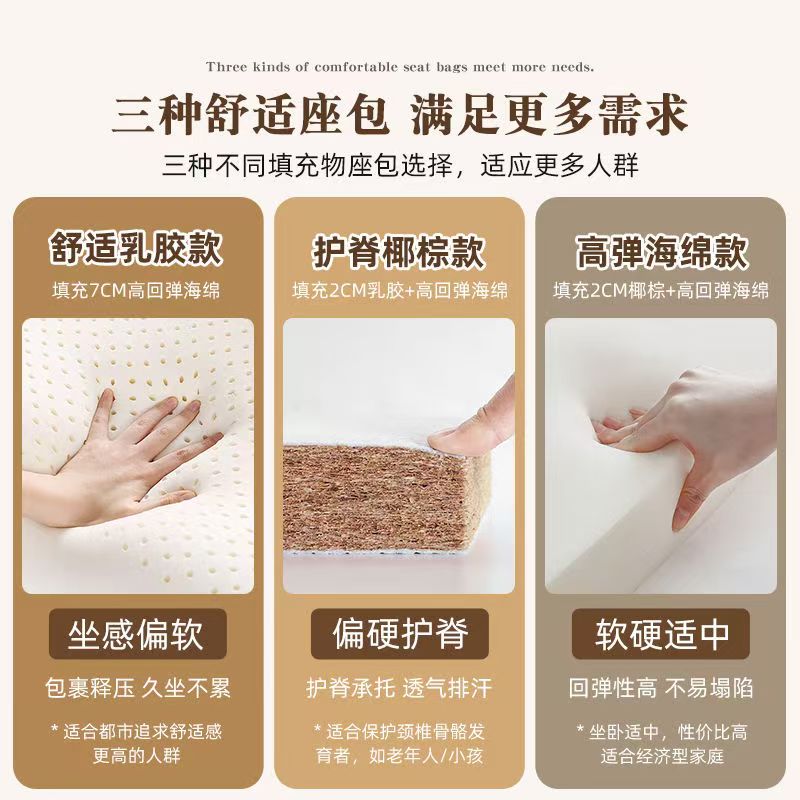 Three kinds of comfortable seat bags meet more needs.

三种舒适座包 满足更多需求

三种不同填充物座包选择，适应更多人群

舒适乳胶款

填充7CM高回弹海绵

坐感偏软

包裹释压 久坐不累

* 适合都市追求舒适感更高的人群

护脊椰棕款

填充2CM乳胶+高回弹海绵

偏硬护脊

护脊承托 透气排汗

* 适合保护颈椎骨骼发育者，如老年人/小孩

高弹海绵款

填充2CM椰棕+高回弹海绵

软硬适中

回弹性高 不易塌陷

* 坐卧适中，性价比高适合经济型家庭